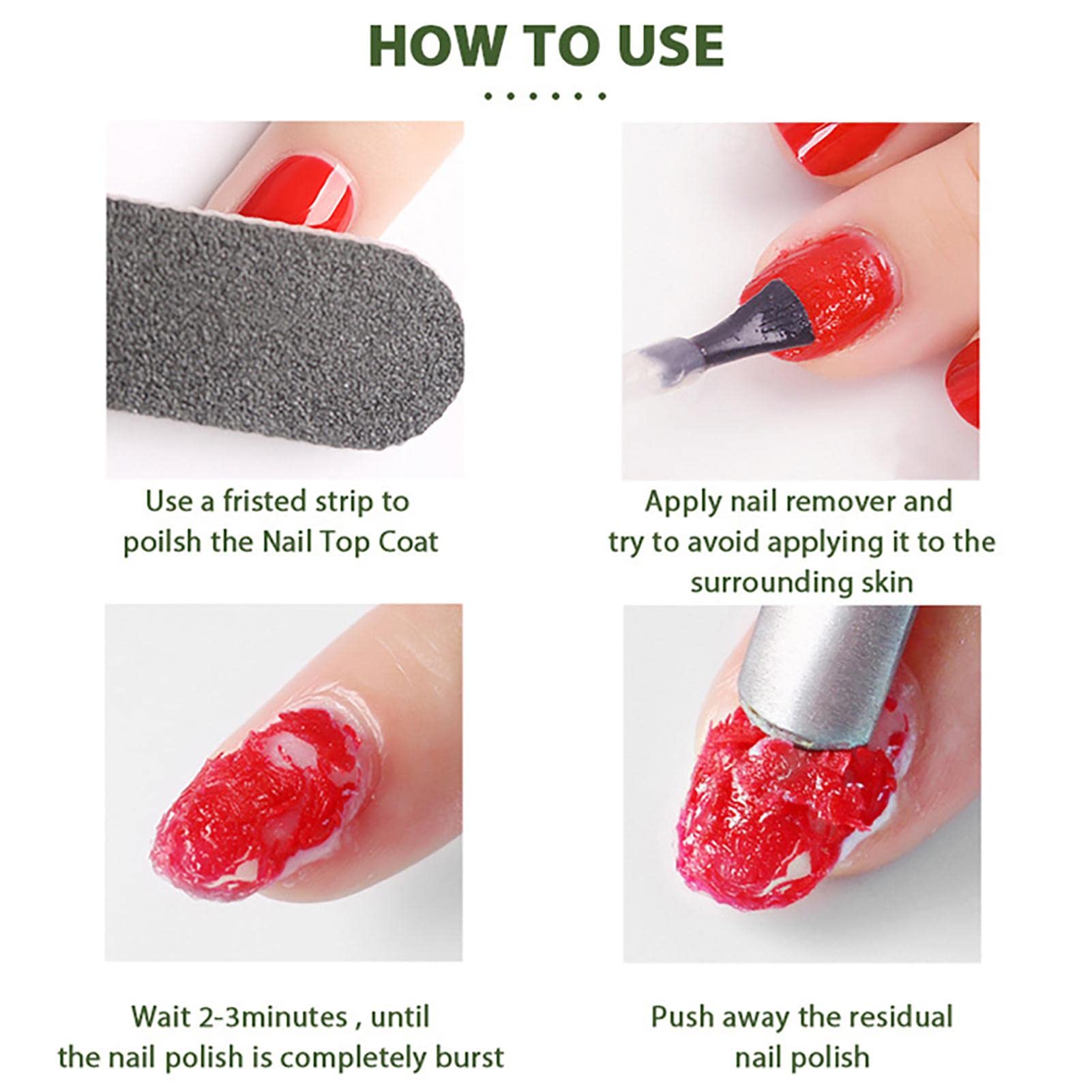 HOW TO USE

Use a fristed strip to poilsh the Nail Top Coat

Apply nail remover and try to avoid applying it to the surrounding skin

Wait 2-3minutes , until the nail polish is completely burst

Push away the residual nail polish