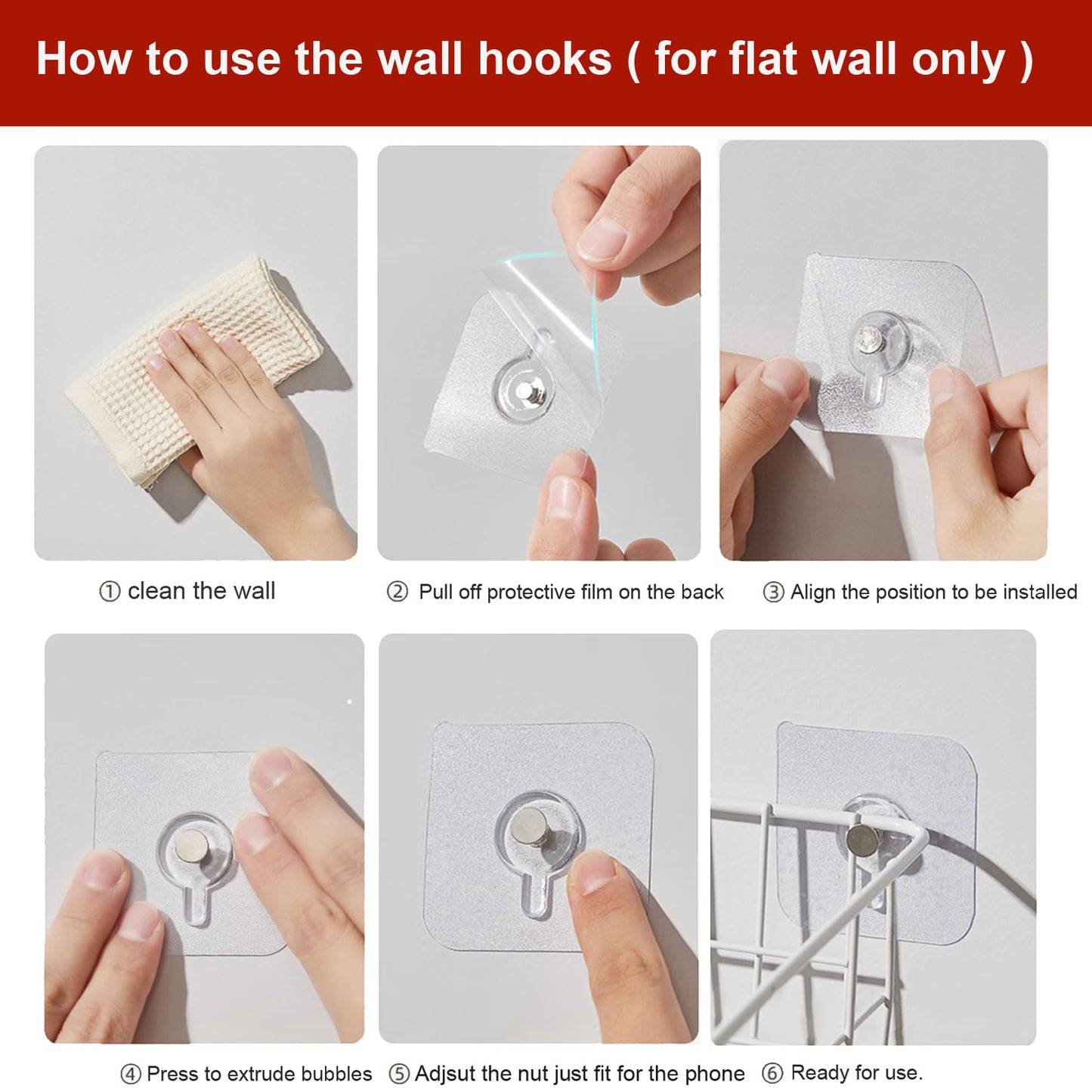 How to use the wall hooks ( for flat wall only )

① clean the wall

② Pull off protective film on the back

③ Align the position to be installed

④ Press to extrude bubbles

⑤ Adjsut the nut just fit for the phone

⑥ Ready for use.