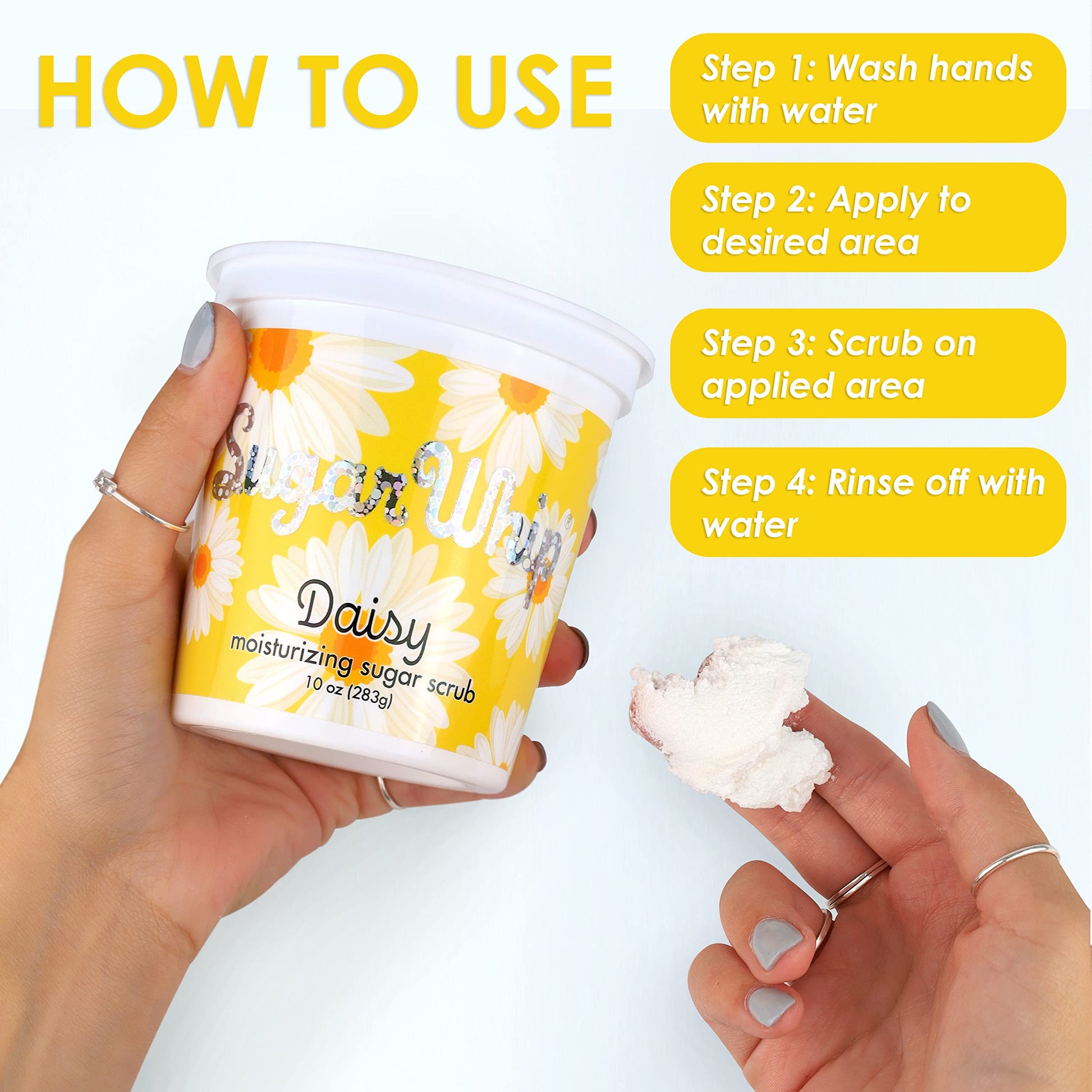 HOW TO USE

Step 1: Wash hands with water

Step 2: Apply to desired area

Step 3: Scrub on applied area

Step 4: Rinse off with water

Sugar Whip®

Daisy

moisturizing sugar scrub

10 oz (283g)