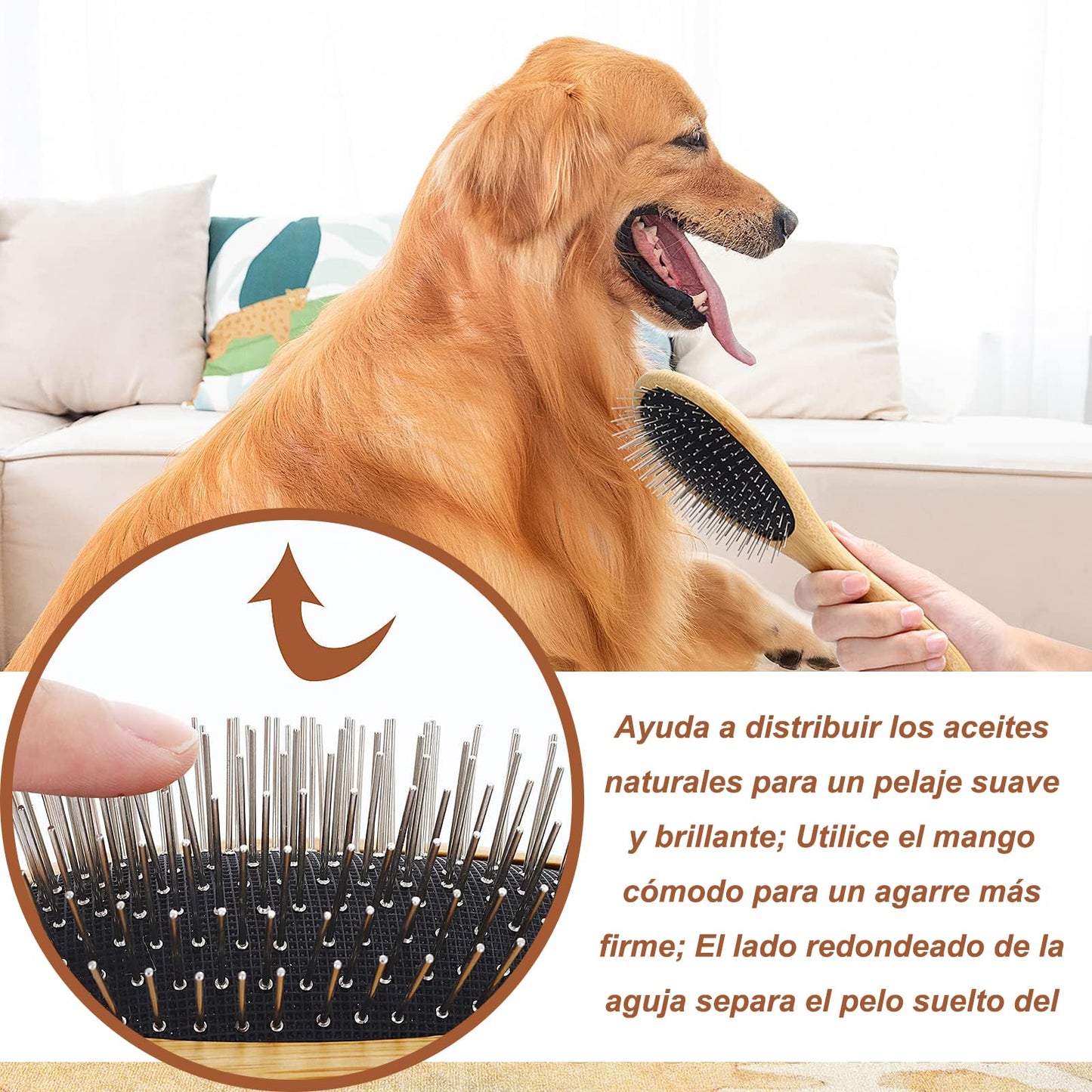 Ayuda a distribuir los aceites naturales para un pelaje suave y brillante; Utilice el mango cómodo para un agarre más firme; El lado redondeado de la aguja separa el pelo suelto del