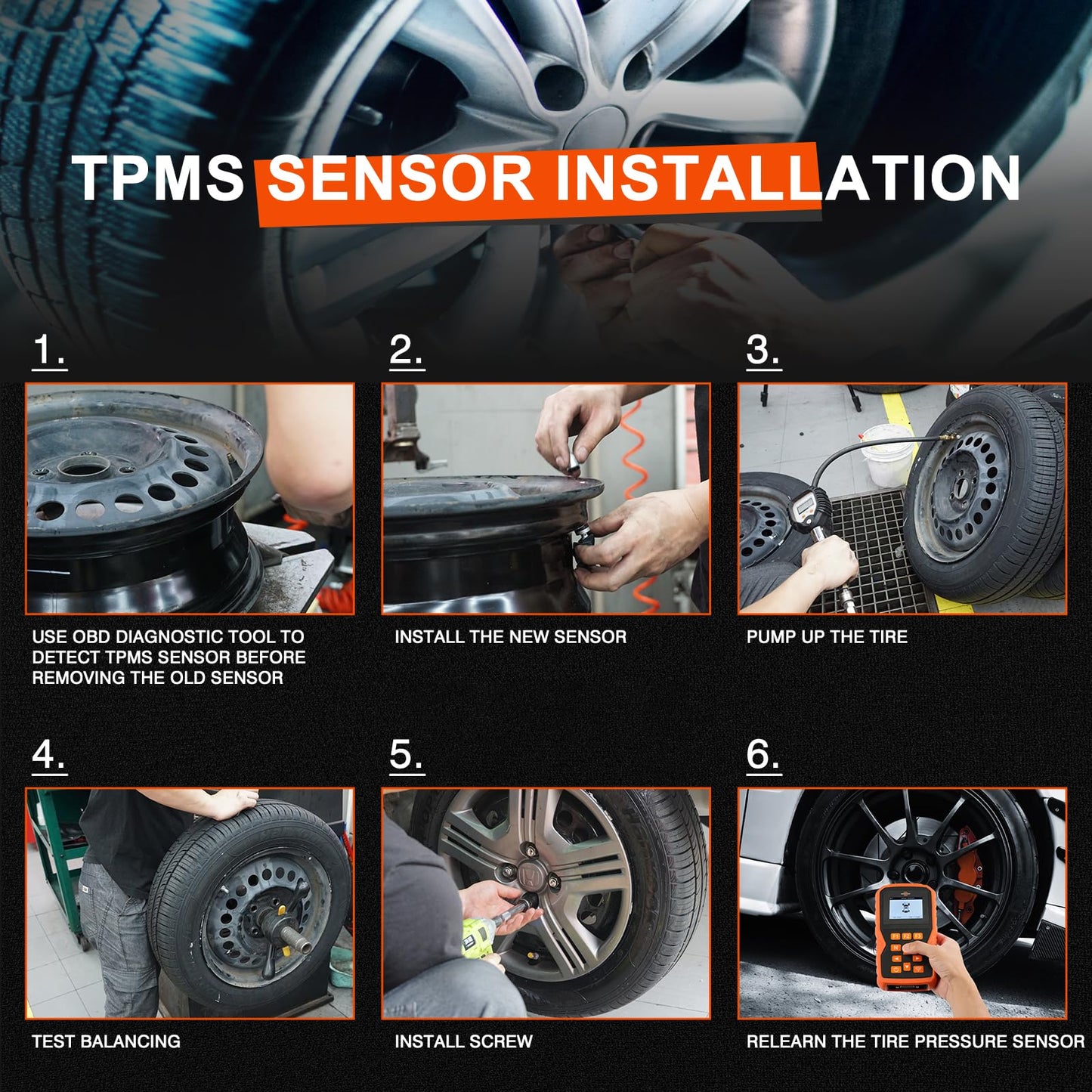 TPMS SENSOR INSTALLATION

1.

USE OBD DIAGNOSTIC TOOL TO DETECT TPMS SENSOR BEFORE REMOVING THE OLD SENSOR

2.

INSTALL THE NEW SENSOR

3.

PUMP UP THE TIRE

4.

TEST BALANCING

5.

INSTALL SCREW

6.

RELEARN THE TIRE PRESSURE SENSOR