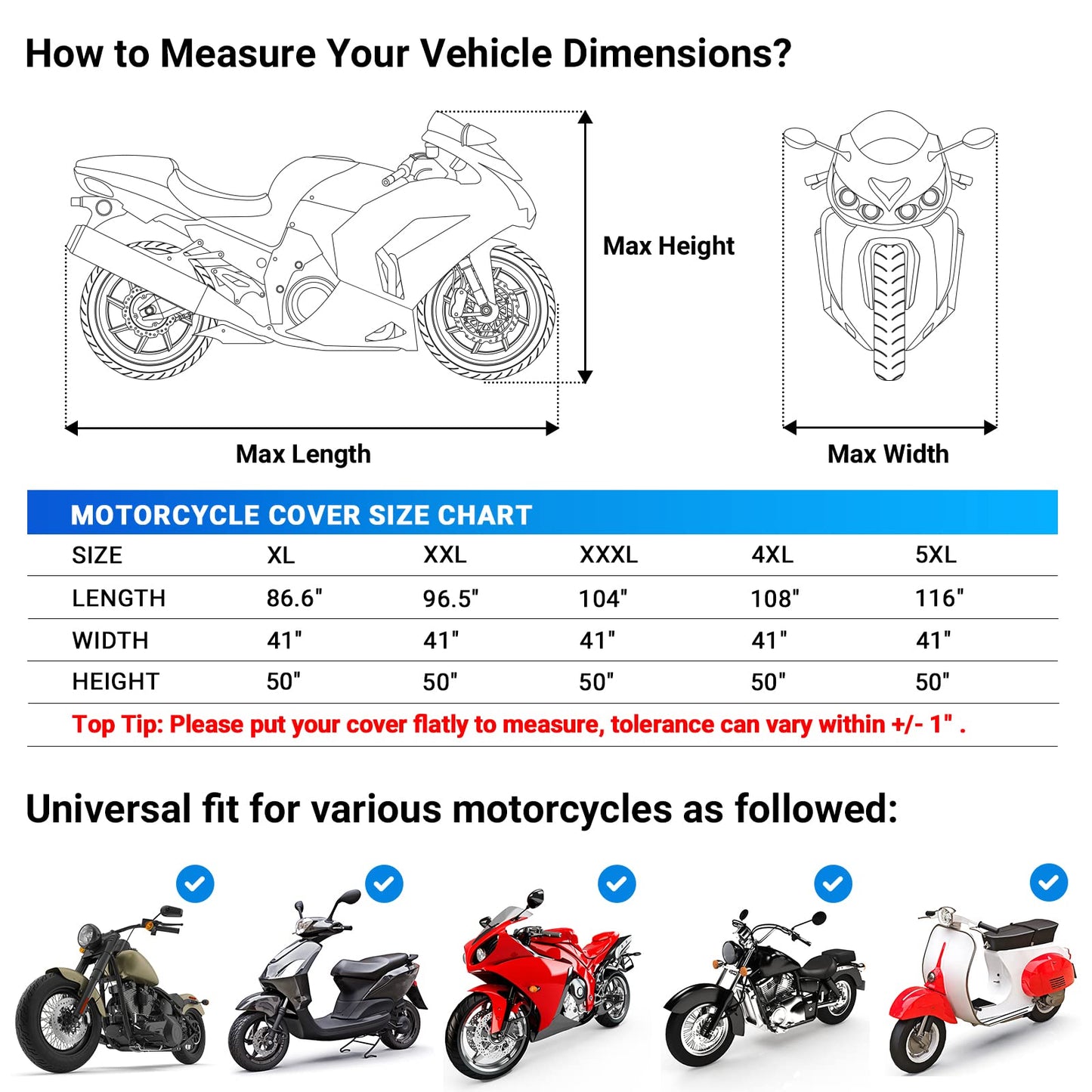 How to Measure Your Vehicle Dimensions?

Max Height

Max Length

Max Width

MOTORCYCLE COVER SIZE CHART

| SIZE | XL | XXL | XXXL | 4XL | 5XL |
|---|---|---|---|---|---|
| LENGTH | 86.6" | 96.5" | 104" | 108" | 116" |
| WIDTH | 41" | 41" | 41" | 41" | 41" |
| HEIGHT | 50" | 50" | 50" | 50" | 50" |

Top Tip: Please put your cover flatly to measure, tolerance can vary within +/- 1" .

Universal fit for various motorcycles as followed: