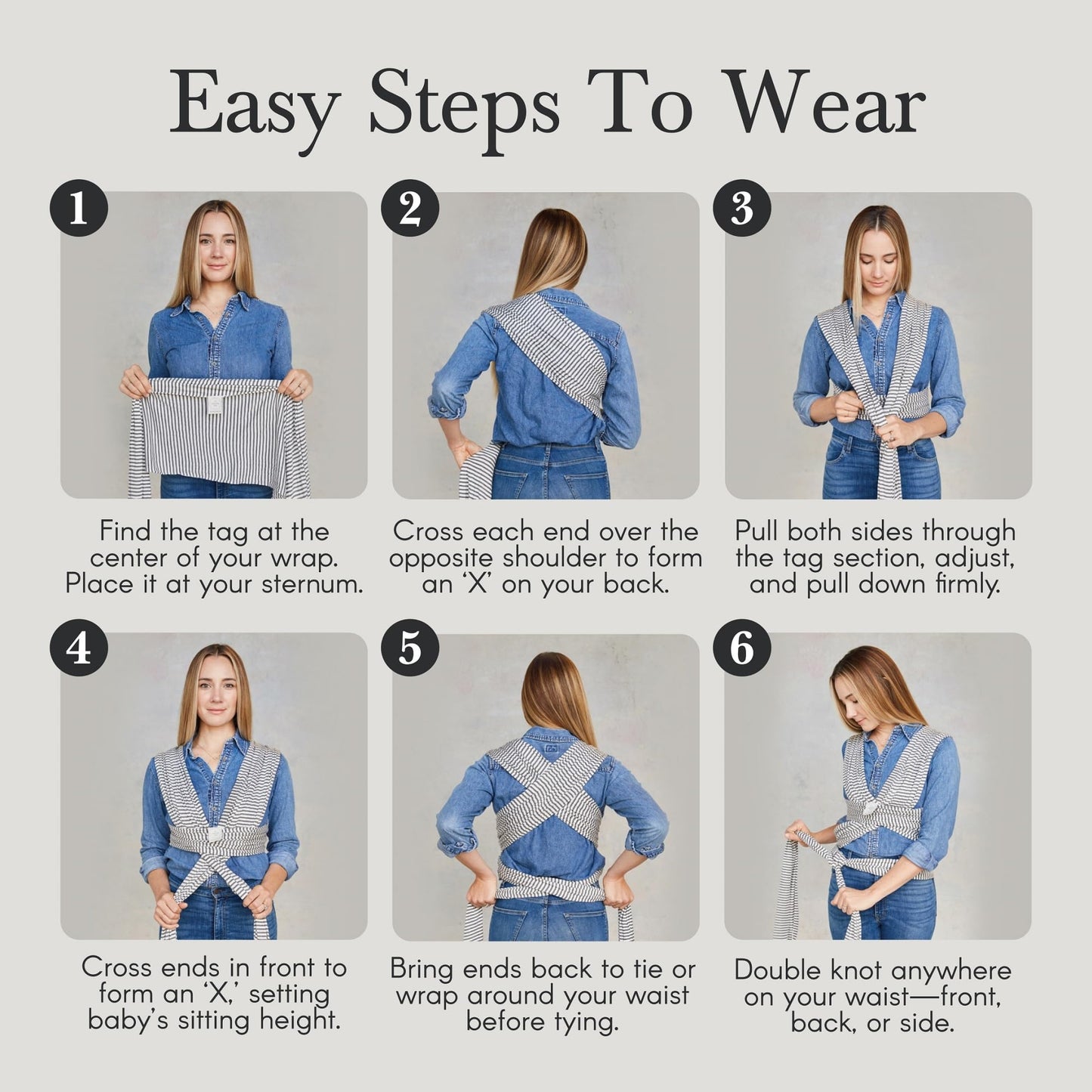 Easy Steps To Wear

1

Find the tag at the center of your wrap. Place it at your sternum.

2

Cross each end over the opposite shoulder to form an 'X' on your back.

3

Pull both sides through the tag section, adjust, and pull down firmly.

4

Cross ends in front to form an 'X,' setting baby's sitting height.

5

Bring ends back to tie or wrap around your waist before tying.

6

Double knot anywhere on your waist—front, back, or side.