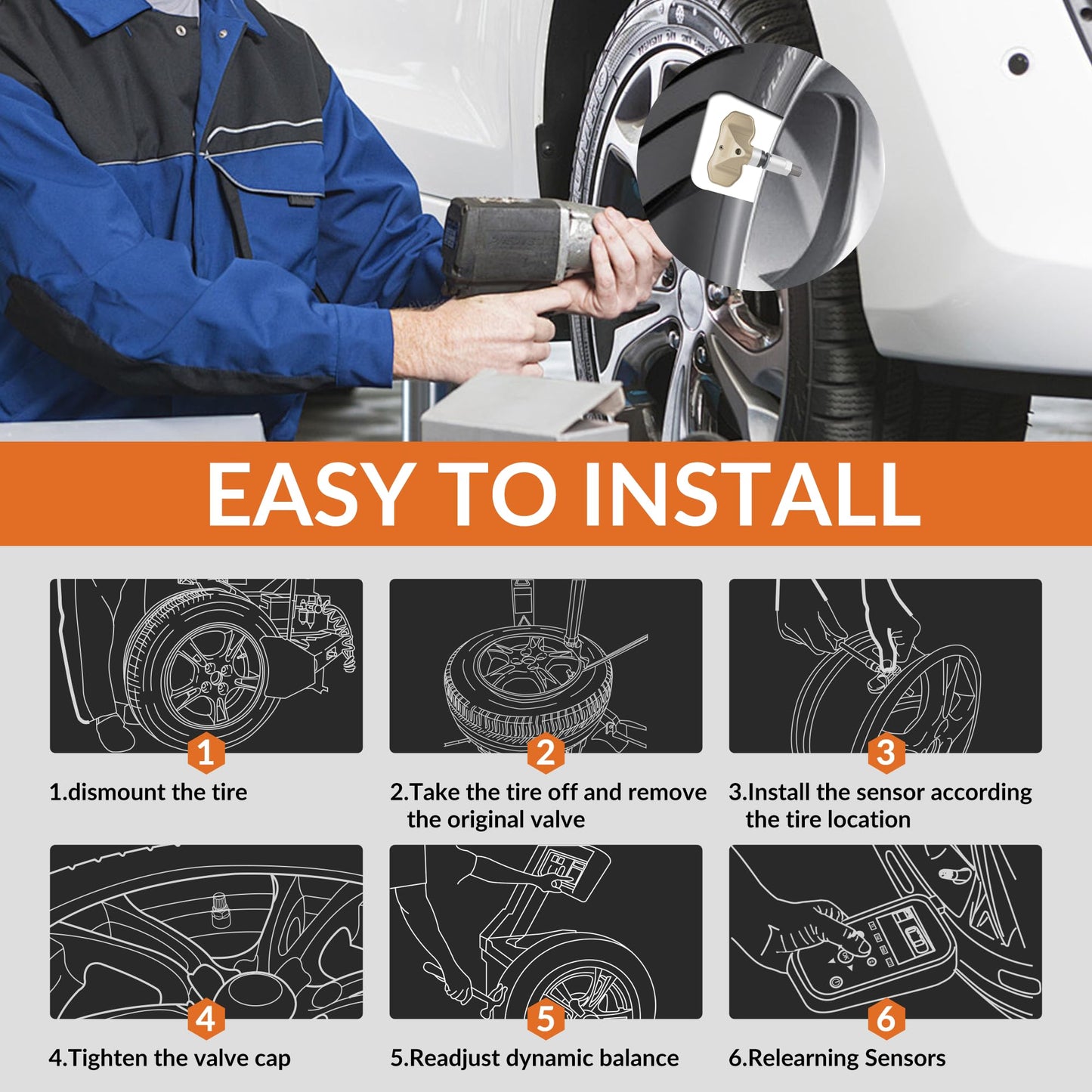 EASY TO INSTALL

1

1.dismount the tire

2

2.Take the tire off and remove the original valve

3

3.Install the sensor according the tire location

4

4.Tighten the valve cap

5

5.Readjust dynamic balance

6

6.Relearning Sensors