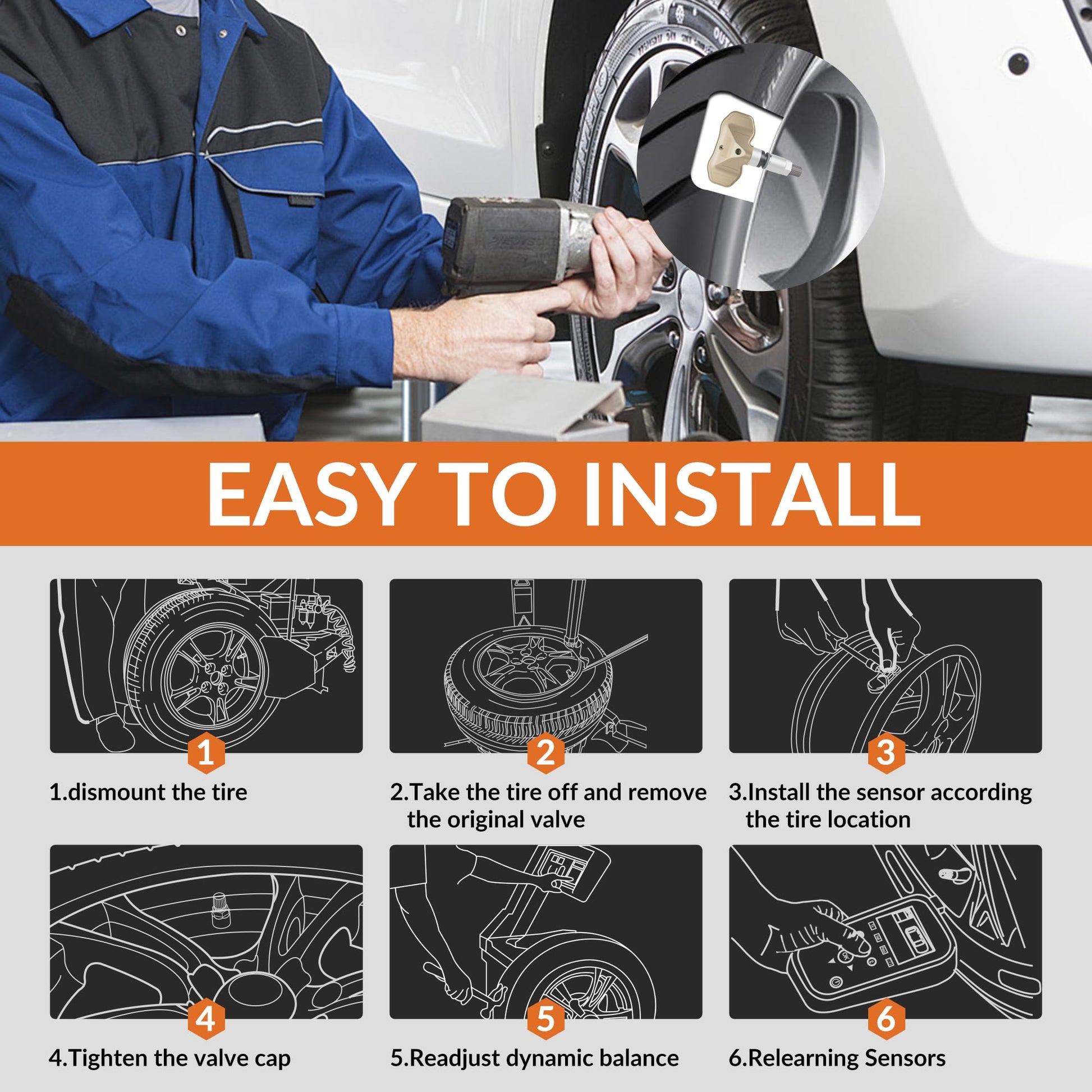 EASY TO INSTALL

1

1.dismount the tire

2

2.Take the tire off and remove the original valve

3

3.Install the sensor according the tire location

4

4.Tighten the valve cap

5

5.Readjust dynamic balance

6

6.Relearning Sensors