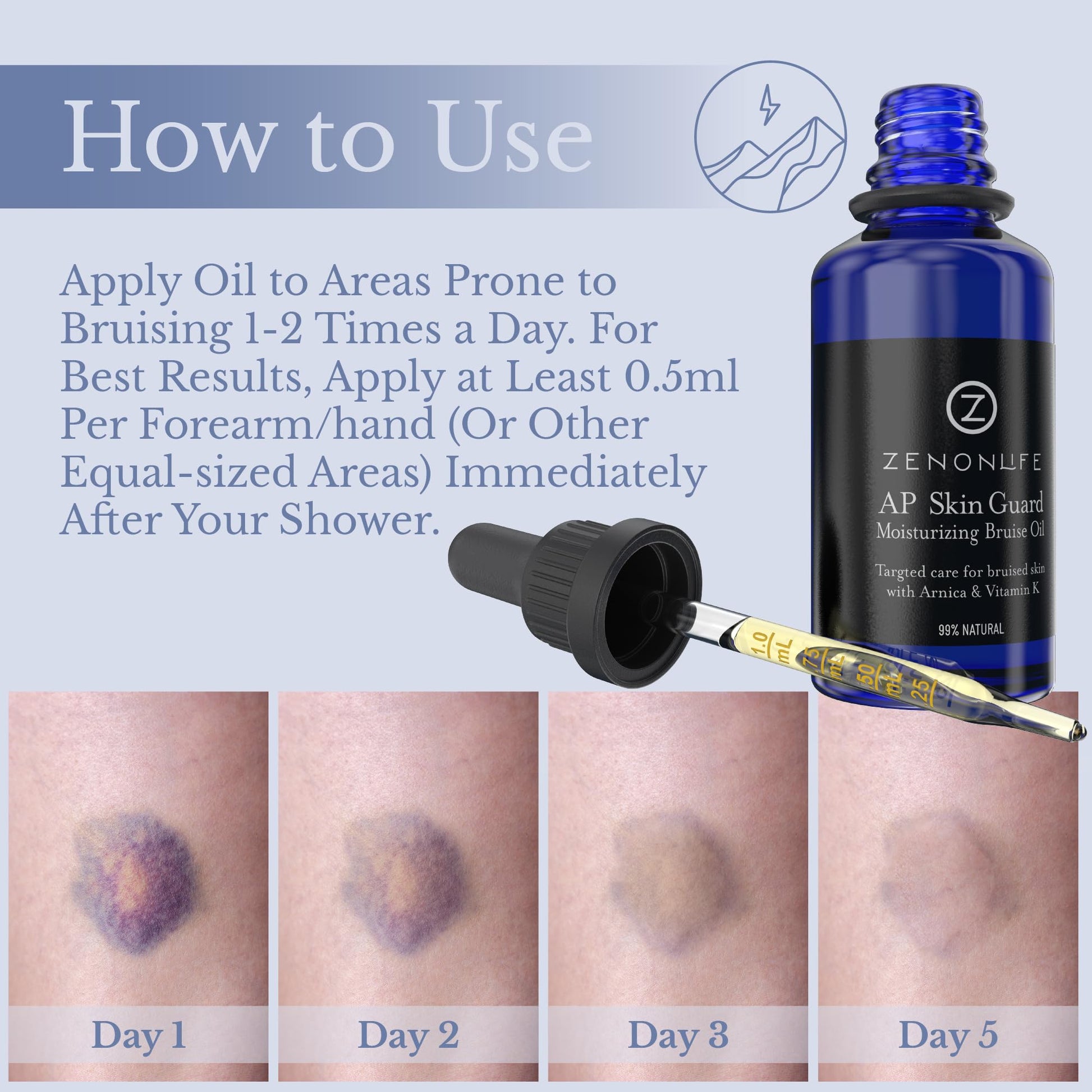 How to Use

Apply Oil to Areas Prone to Bruising 1-2 Times a Day. For Best Results, Apply at Least 0.5ml Per Forearm/hand (Or Other Equal-sized Areas) Immediately After Your Shower.

Z

ZENONLIFE

AP Skin Guard
Moisturizing Bruise Oil

Targted care for bruised skin with Arnica & Vitamin K

99% NATURAL

1.0 mL
.75 mL
.50 mL
.25

Day 1

Day 2

Day 3

Day 5