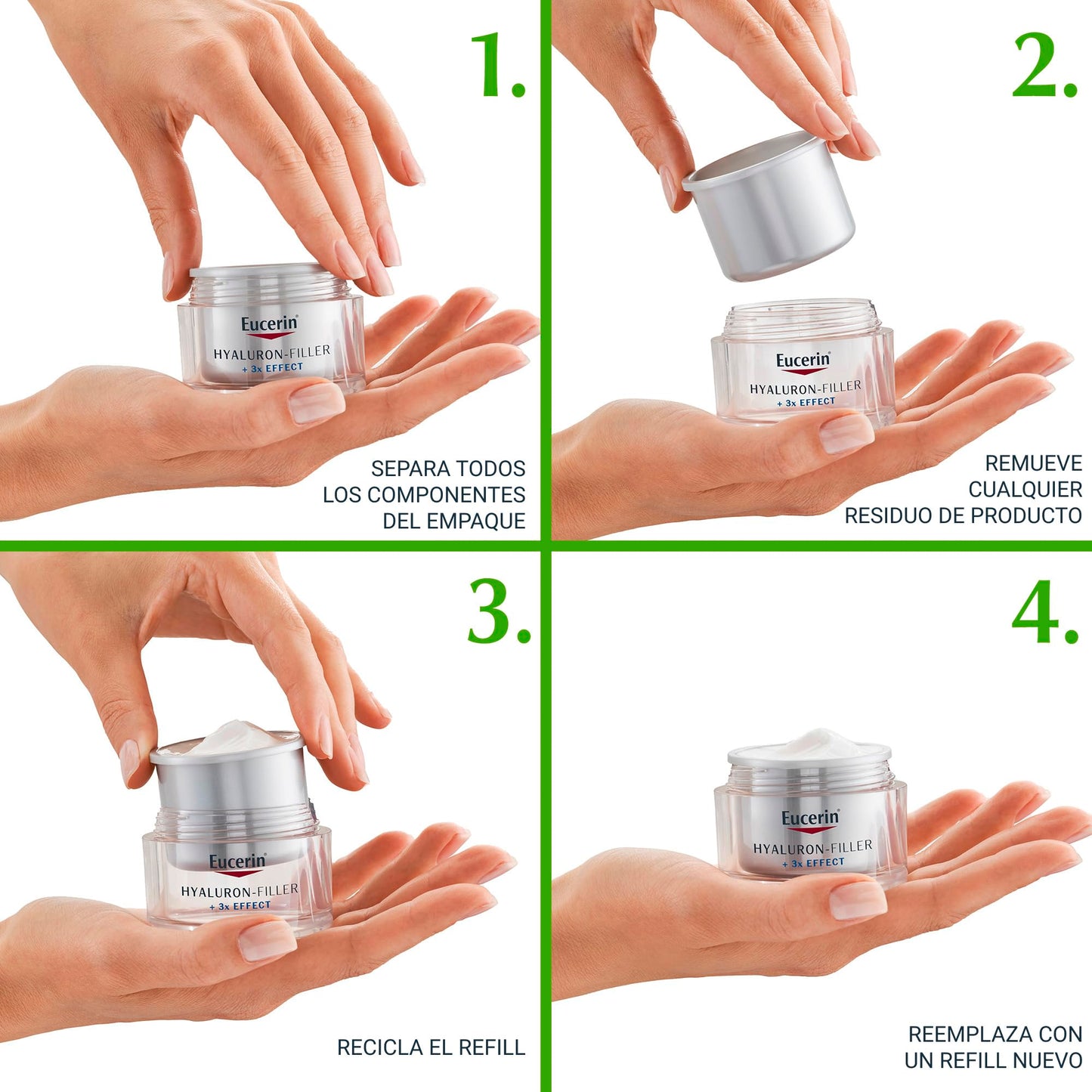 1.

Eucerin
HYALURON-FILLER
+ 3x EFFECT

SEPARA TODOS LOS COMPONENTES DEL EMPAQUE

2.

Eucerin
HYALURON-FILLER
+ 3x EFFECT

REMUEVE CUALQUIER RESIDUO DE PRODUCTO

3.

Eucerin
HYALURON-FILLER
+ 3x EFFECT

RECICLA EL REFILL

4.

Eucerin
HYALURON-FILLER
+ 3x EFFECT

REEMPLAZA CON UN REFILL NUEVO