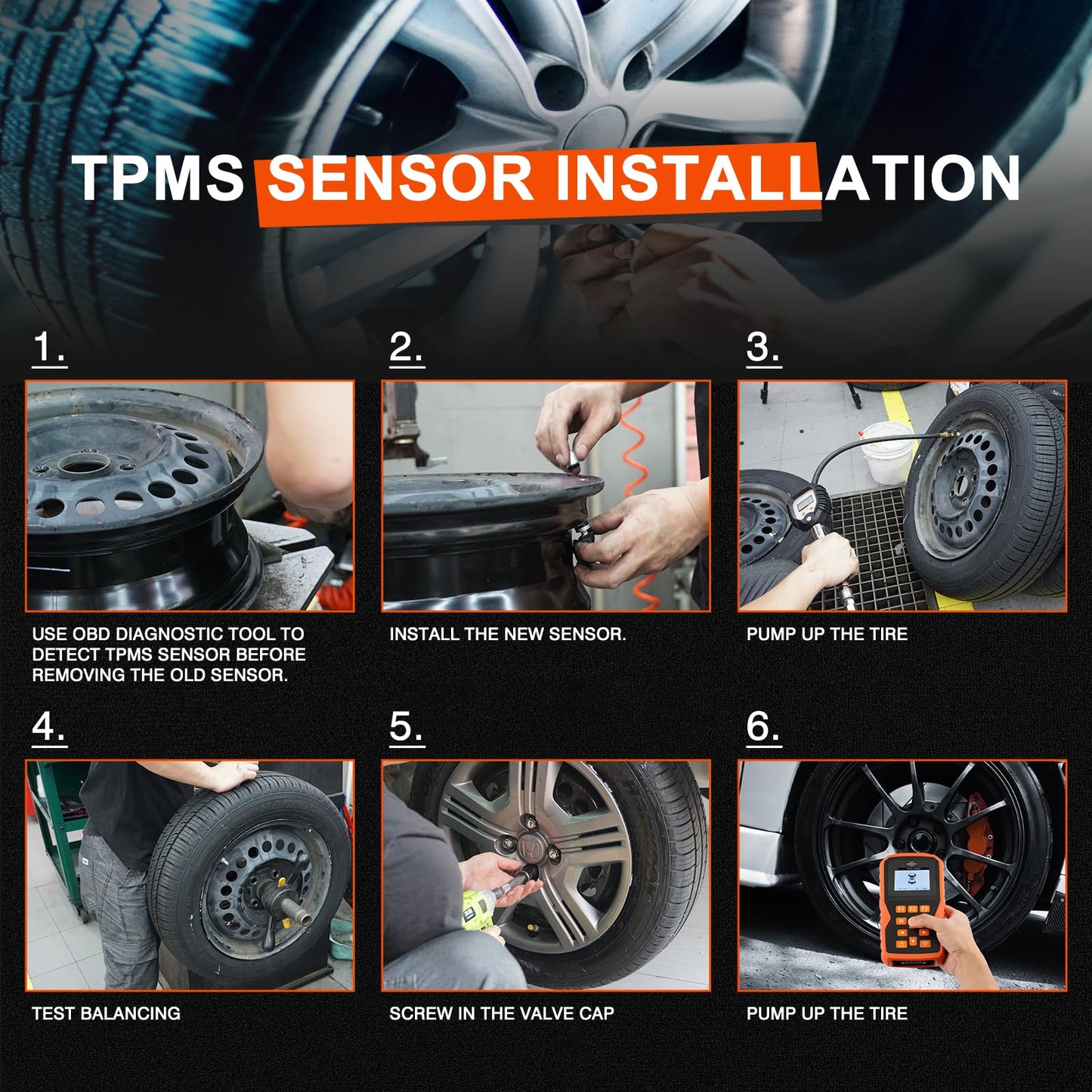 TPMS SENSOR INSTALLATION

1.

USE OBD DIAGNOSTIC TOOL TO DETECT TPMS SENSOR BEFORE REMOVING THE OLD SENSOR.

2.

INSTALL THE NEW SENSOR.

3.

PUMP UP THE TIRE

4.

TEST BALANCING

5.

SCREW IN THE VALVE CAP

6.

PUMP UP THE TIRE