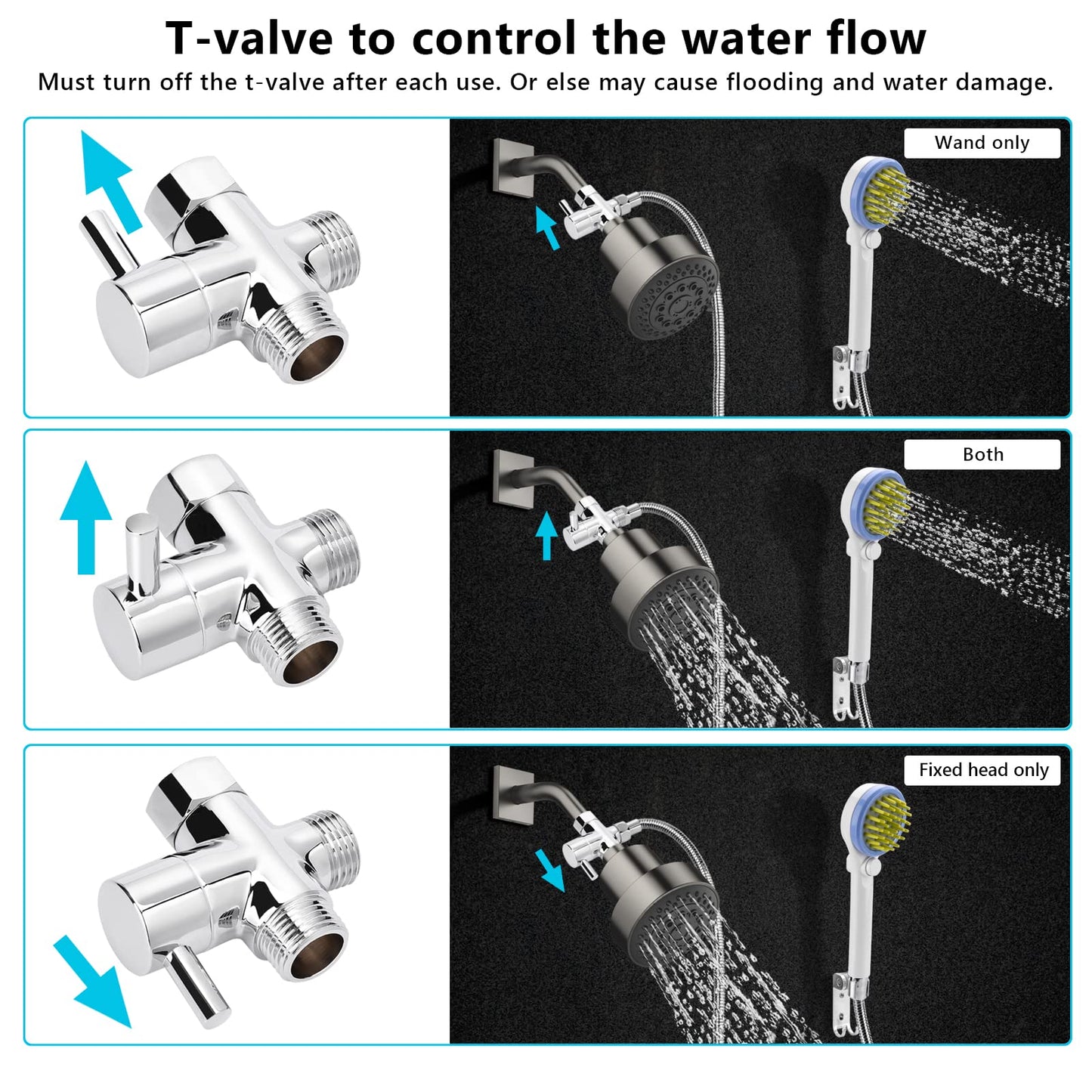 T-valve to control the water flow

Must turn off the t-valve after each use. Or else may cause flooding and water damage.

Wand only

Both

Fixed head only