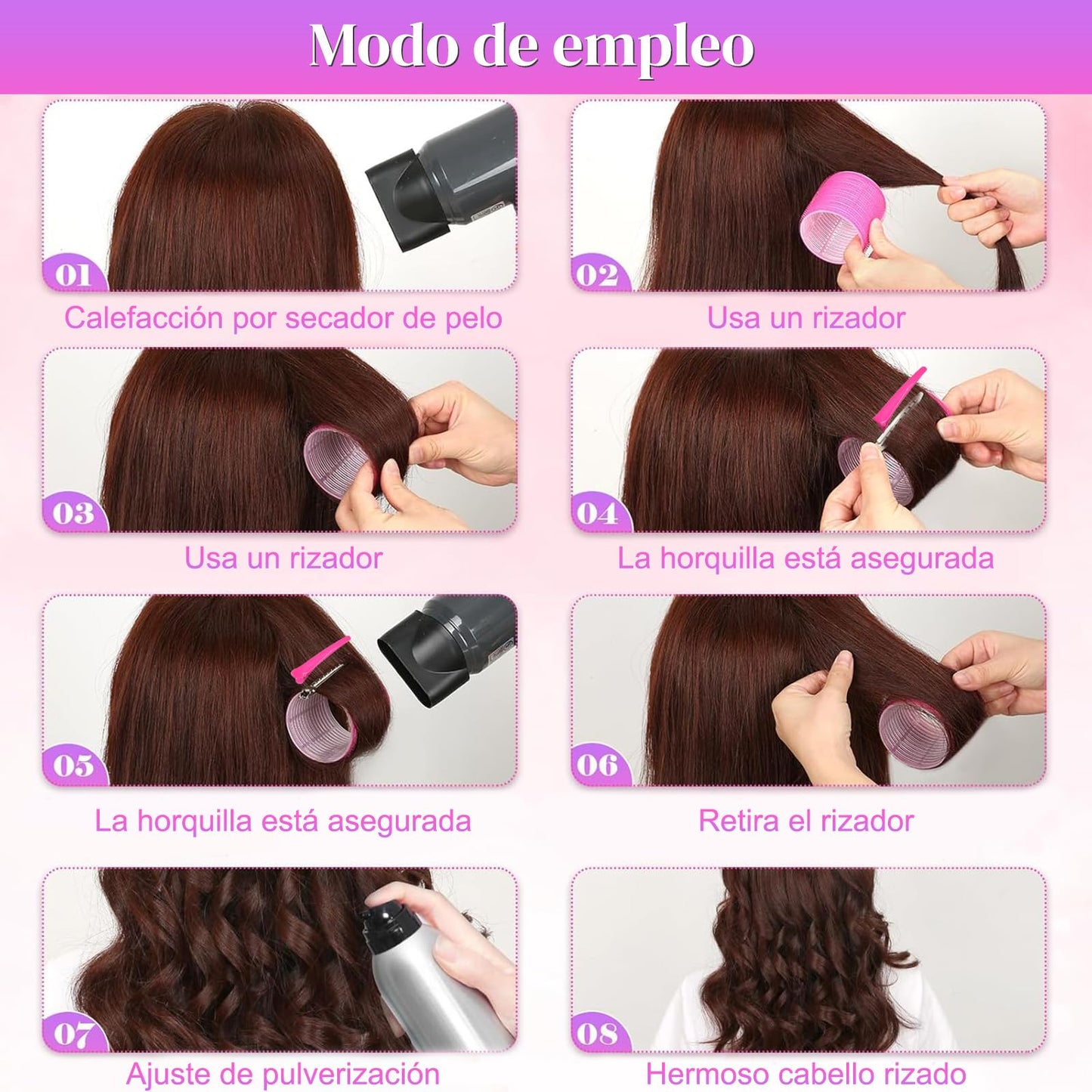 Modo de empleo

01

Calefacción por secador de pelo

02

Usa un rizador

03

Usa un rizador

04

La horquilla está asegurada

05

La horquilla está asegurada

06

Retira el rizador

07

Ajuste de pulverización

08

Hermoso cabello rizado