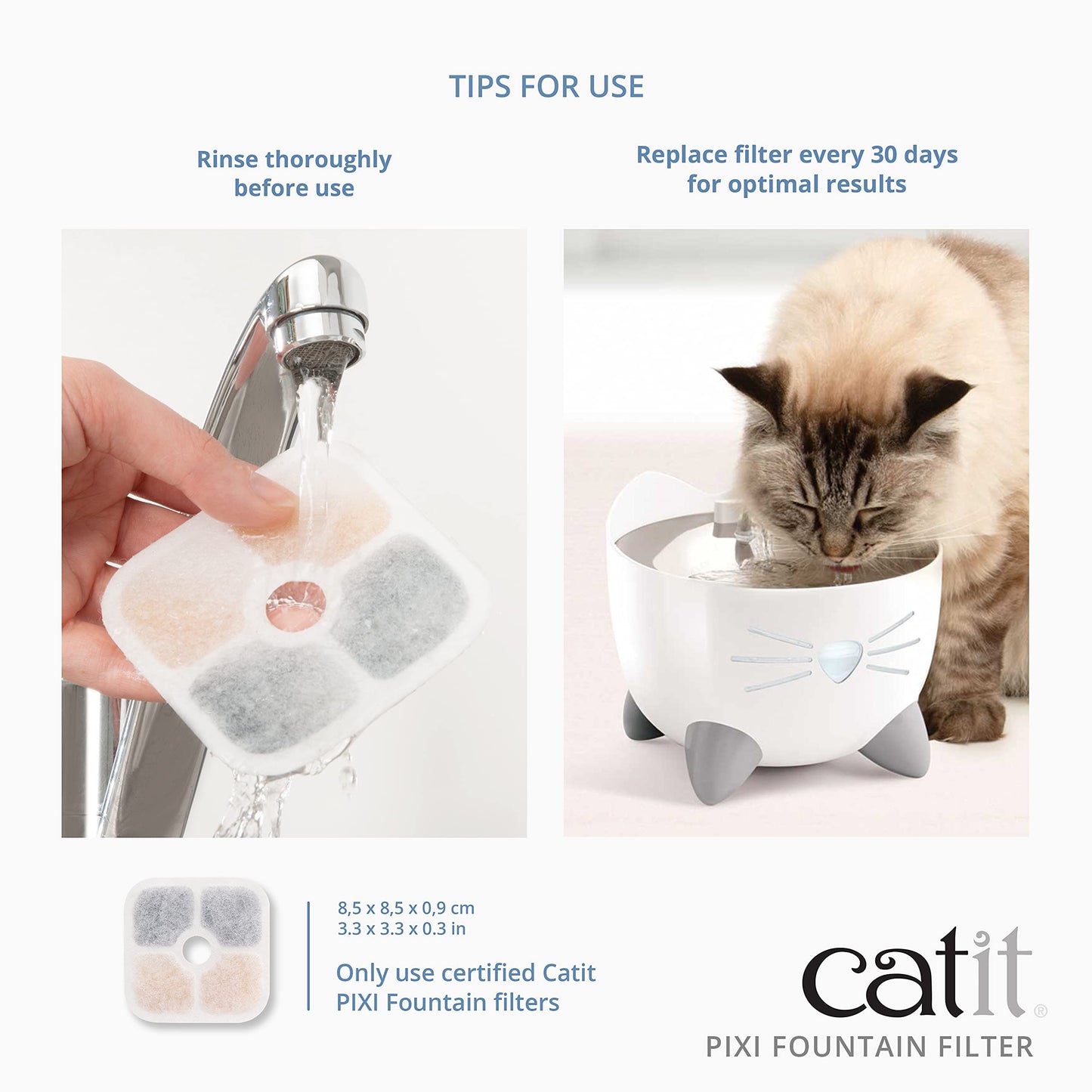 TIPS FOR USE

Rinse thoroughly before use

Replace filter every 30 days for optimal results

8,5 x 8,5 x 0,9 cm
3.3 x 3.3 x 0.3 in

Only use certified Catit PIXI Fountain filters

catit®
PIXI FOUNTAIN FILTER