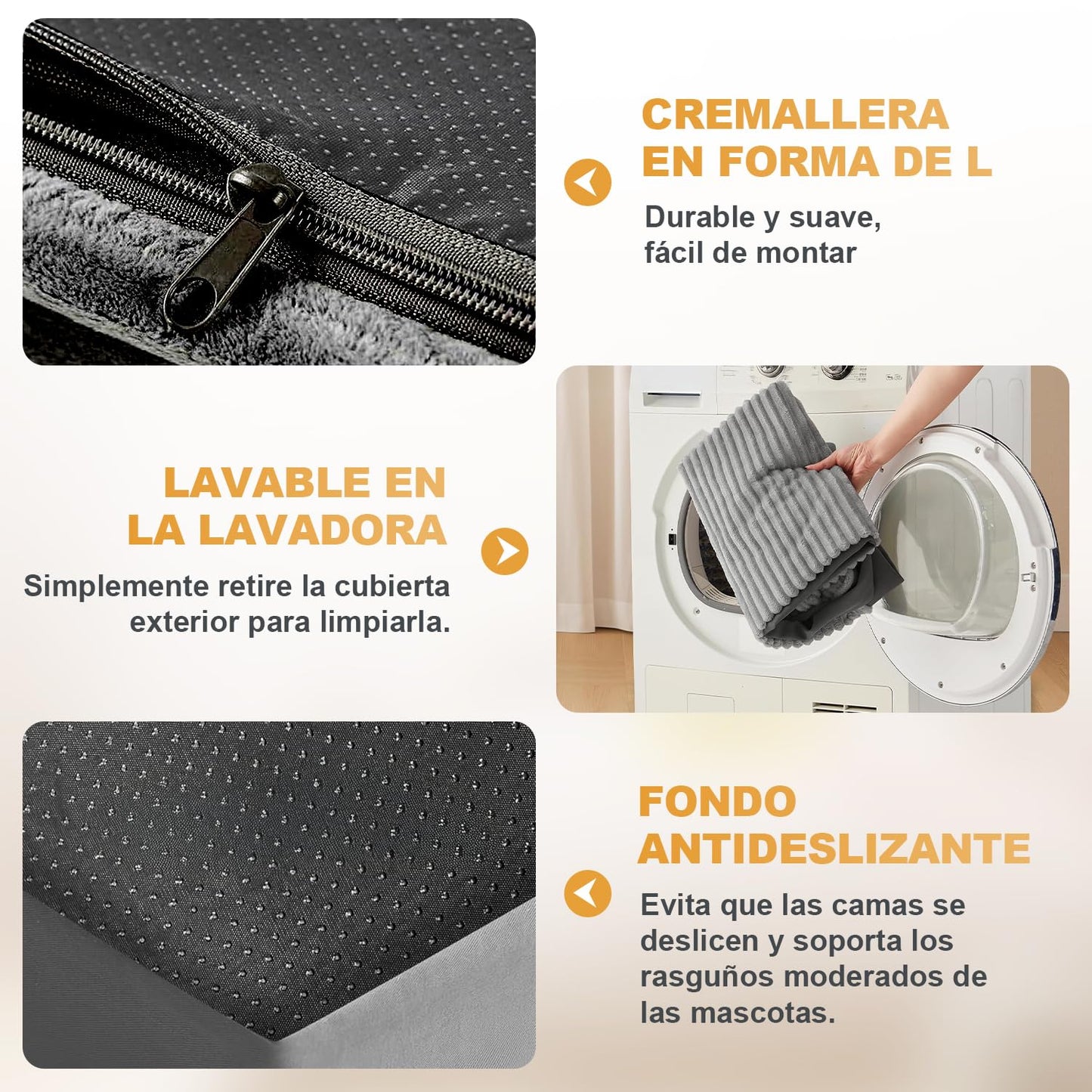 CREMALLERA EN FORMA DE L

Durable y suave, fácil de montar

LAVABLE EN LA LAVADORA

Simplemente retire la cubierta exterior para limpiarla.

FONDO ANTIDESLIZANTE

Evita que las camas se deslicen y soporta los rasguños moderados de las mascotas.