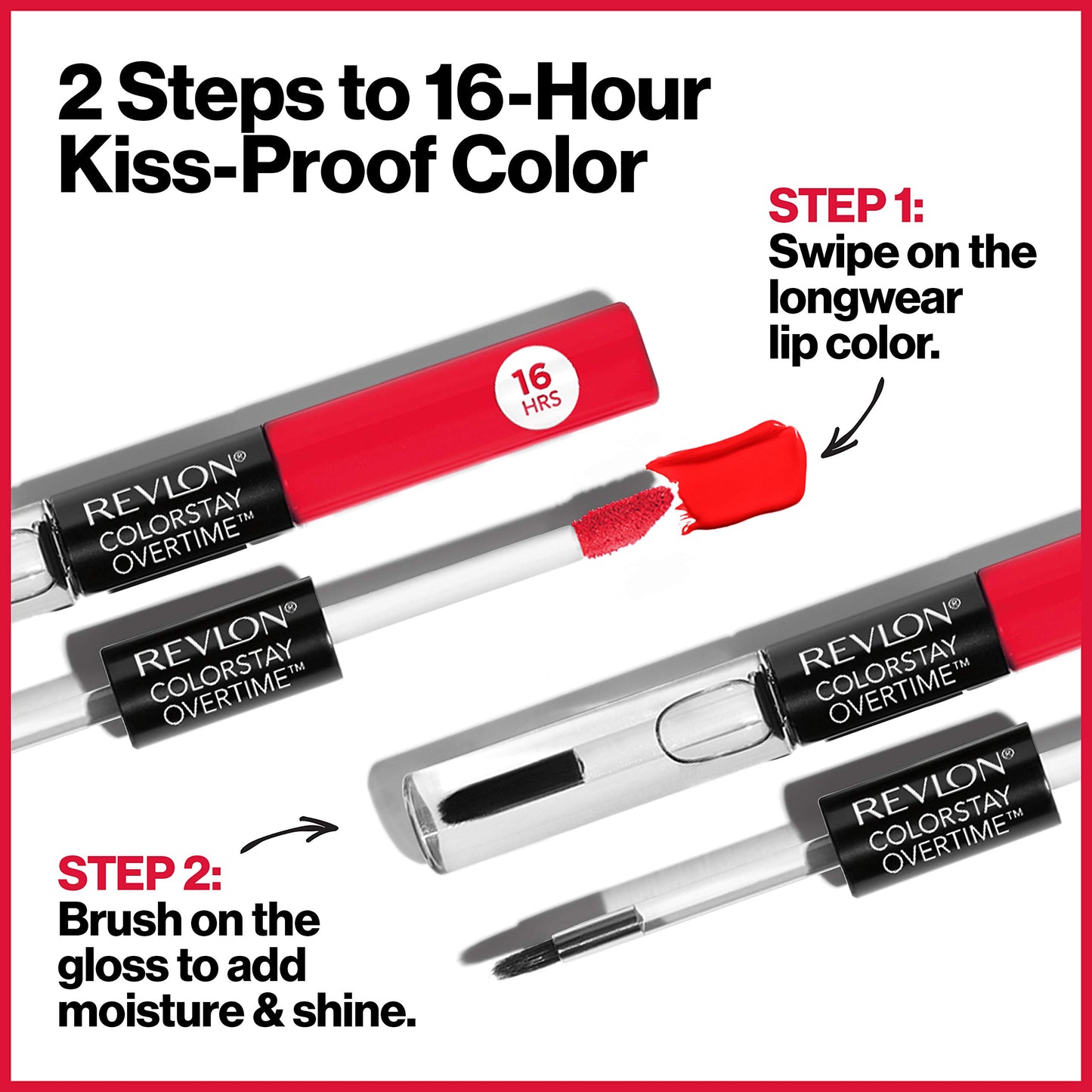 2 Steps to 16-Hour Kiss-Proof Color

STEP 1:
Swipe on the longwear lip color.

16 HRS

REVLON® COLORSTAY OVERTIME™

REVLON® COLORSTAY OVERTIME™

REVLON® COLORSTAY OVERTIME™

REVLON® COLORSTAY OVERTIME™

STEP 2:
Brush on the gloss to add moisture & shine.