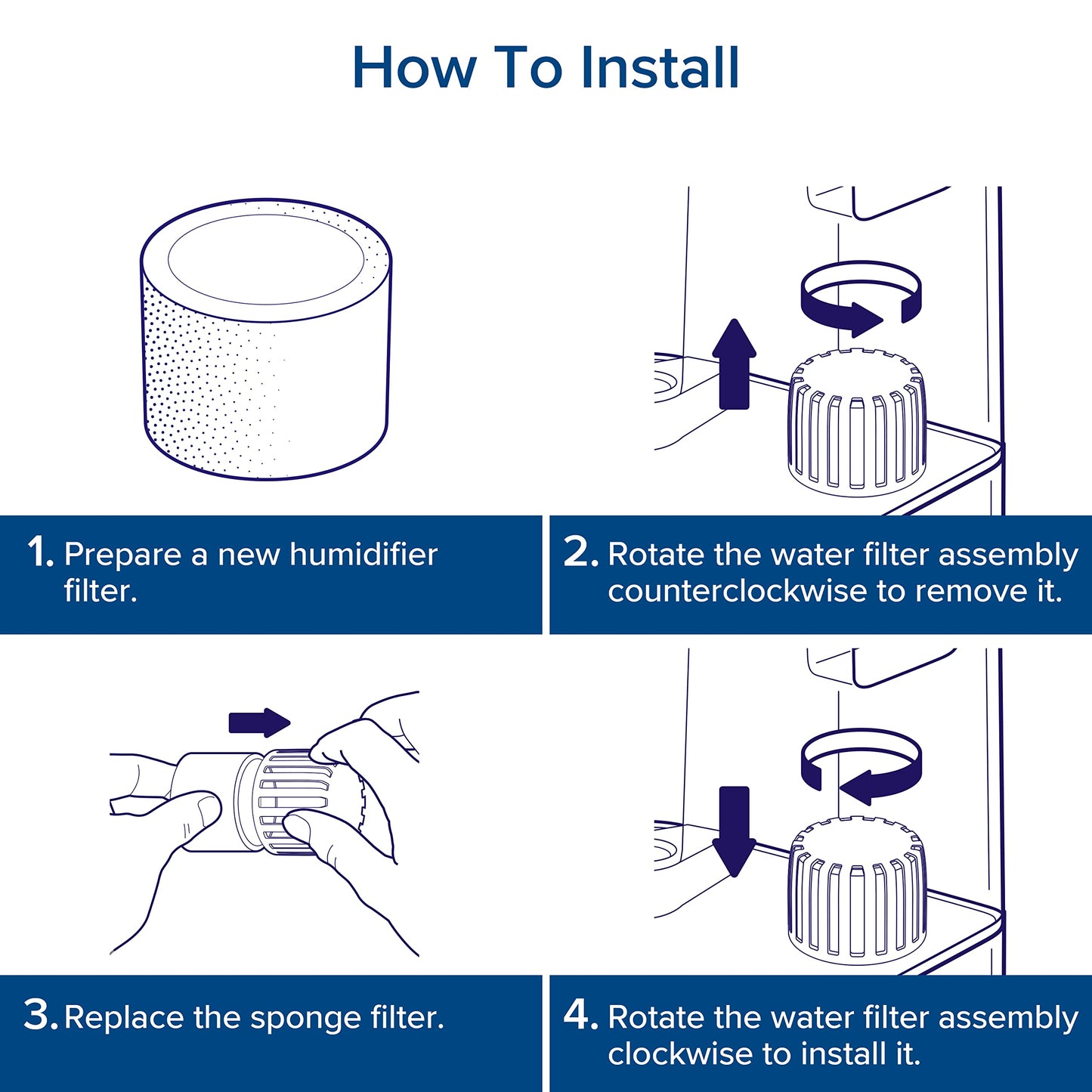 How To Install

1. Prepare a new humidifier filter.

2. Rotate the water filter assembly counterclockwise to remove it.

3. Replace the sponge filter.

4. Rotate the water filter assembly clockwise to install it.