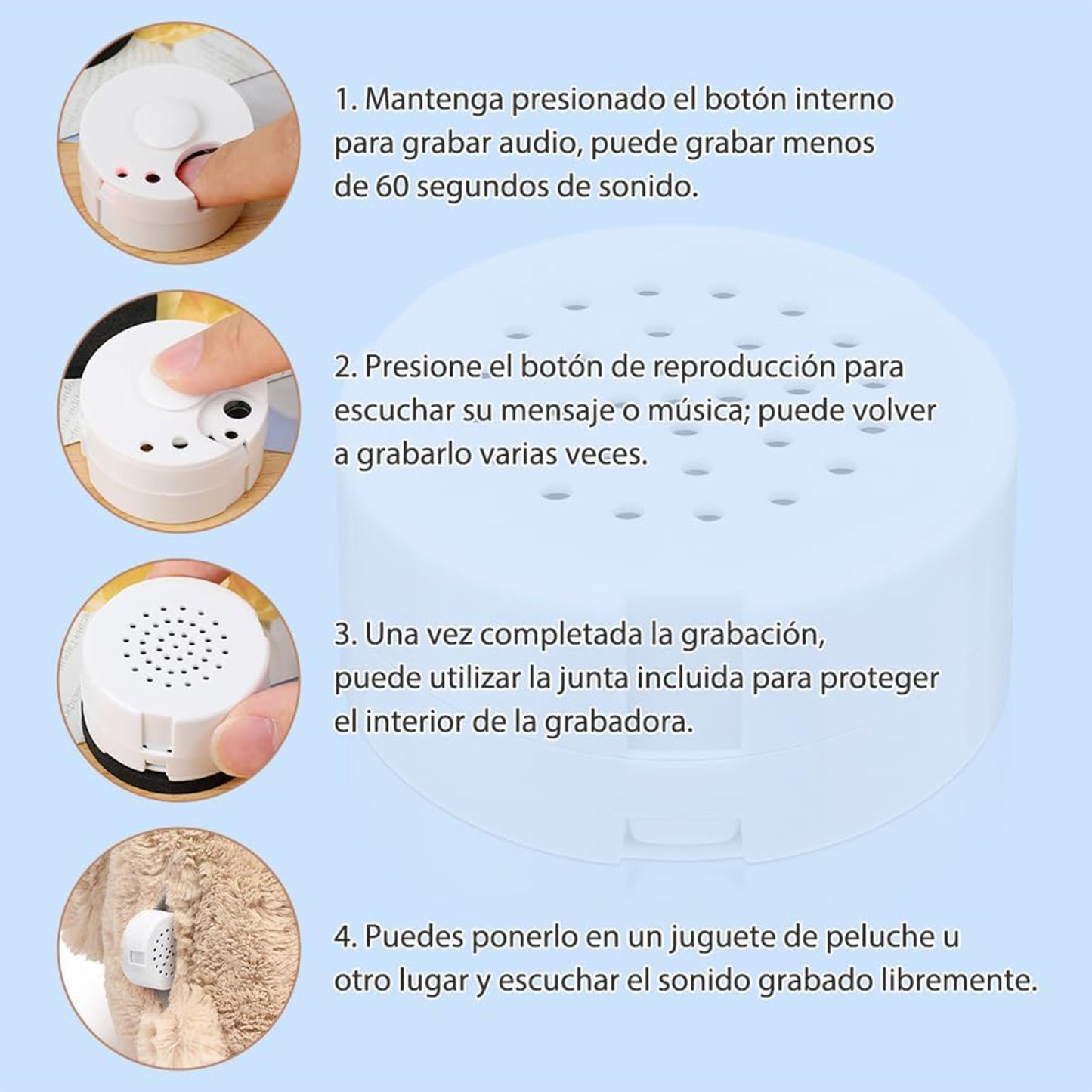 1. Mantenga presionado el botón interno para grabar audio, puede grabar menos de 60 segundos de sonido.

2. Presione el botón de reproducción para escuchar su mensaje o música; puede volver a grabarlo varias veces.

3. Una vez completada la grabación, puede utilizar la junta incluida para proteger el interior de la grabadora.

4. Puedes ponerlo en un juguete de peluche u otro lugar y escuchar el sonido grabado libremente.