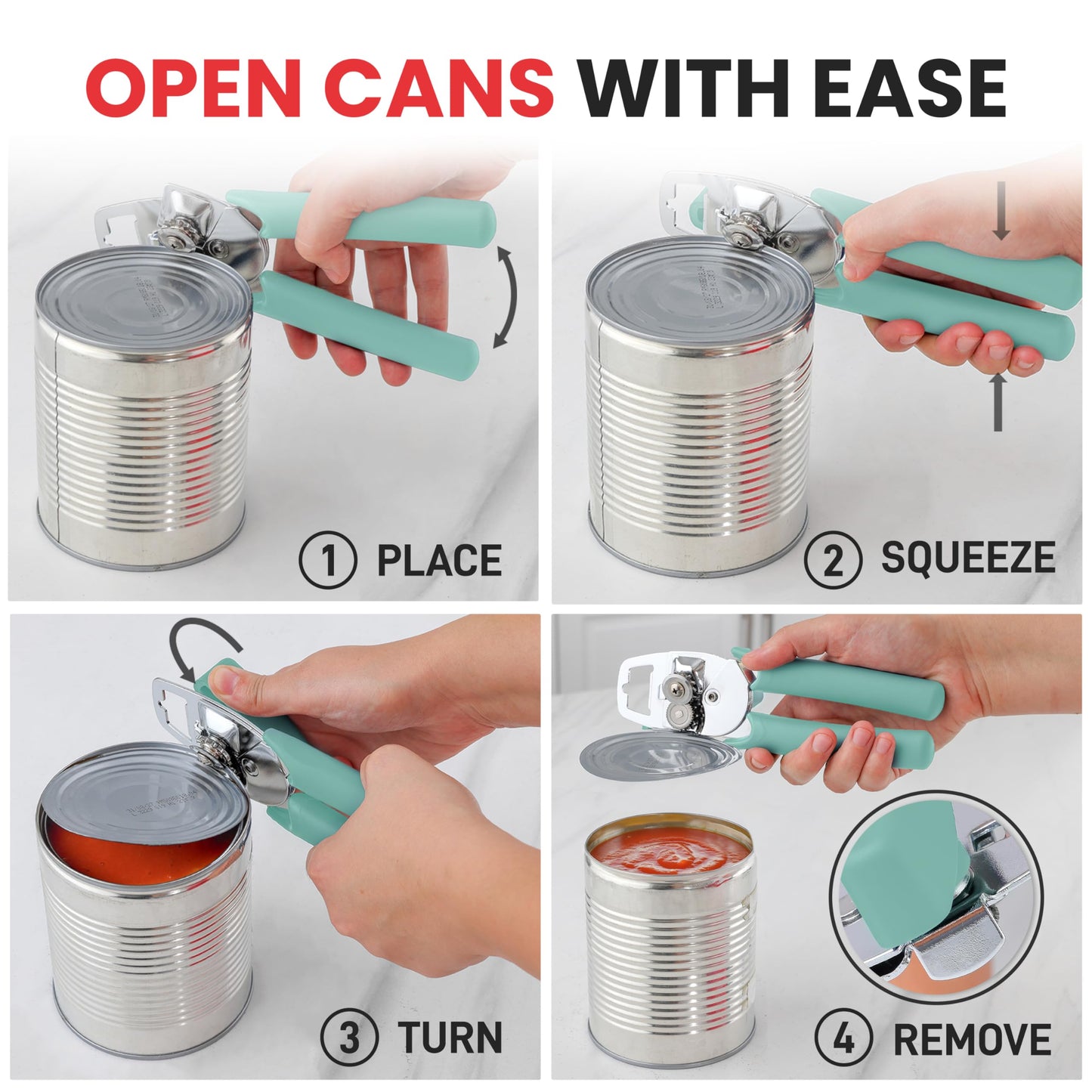 OPEN CANS WITH EASE

① PLACE

② SQUEEZE

③ TURN

④ REMOVE