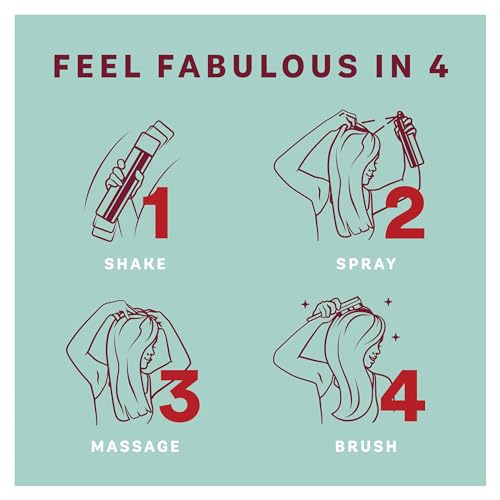 FEEL FABULOUS IN 4

1
SHAKE

2
SPRAY

3
MASSAGE

4
BRUSH