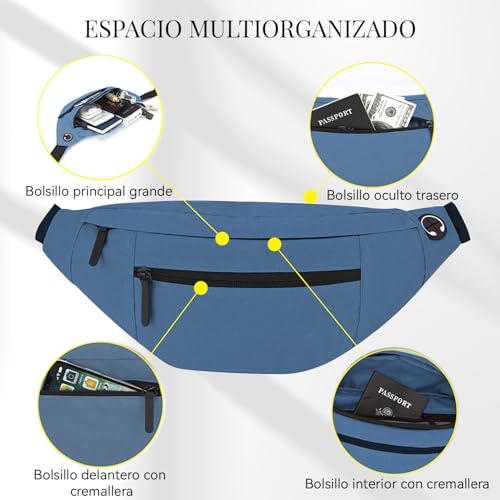 ESPACIO MULTIORGANIZADO

PASSPORT

Bolsillo principal grande

Bolsillo oculto trasero

PASSPORT

Bolsillo delantero con cremallera

Bolsillo interior con cremallera