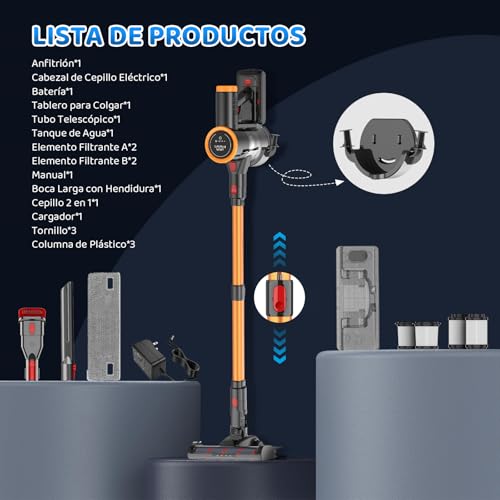 LISTA DE PRODUCTOS

Anfitrión*1
Cabezal de Cepillo Eléctrico*1
Batería*1
Tablero para Colgar*1
Tubo Telescópico*1
Tanque de Agua*1
Elemento Filtrante A*2
Elemento Filtrante B*2
Manual*1
Boca Larga con Hendidura*1
Cepillo 2 en 1*1
Cargador*1
Tornillo*3
Columna de Plástico*3