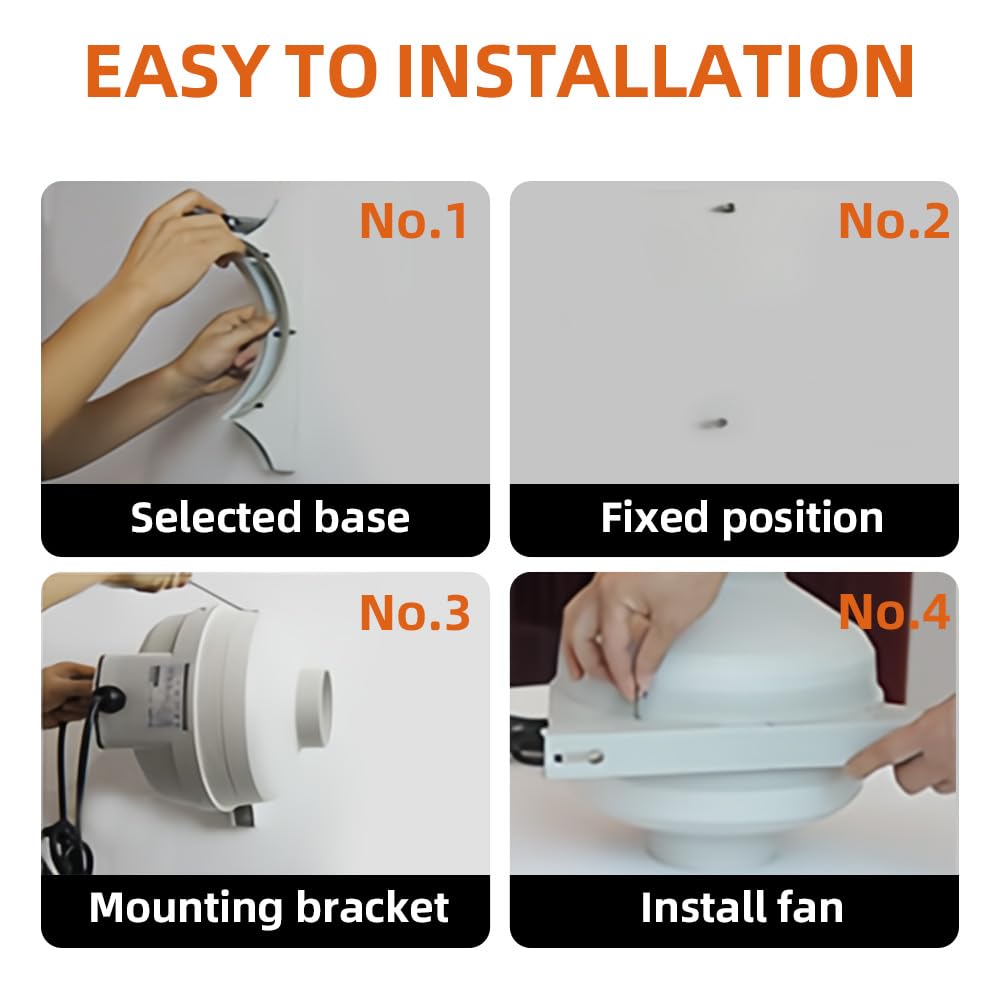 EASY TO INSTALLATION

No.1

Selected base

No.2

Fixed position

No.3

Mounting bracket

No.4

Install fan