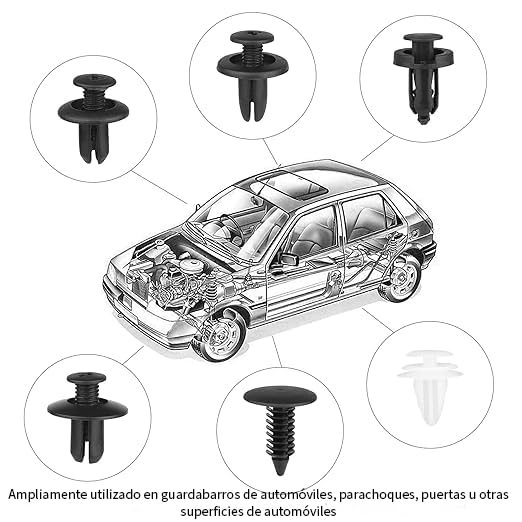 Ampliamente utilizado en guardabarros de automóviles, parachoques, puertas u otras superficies de automóviles