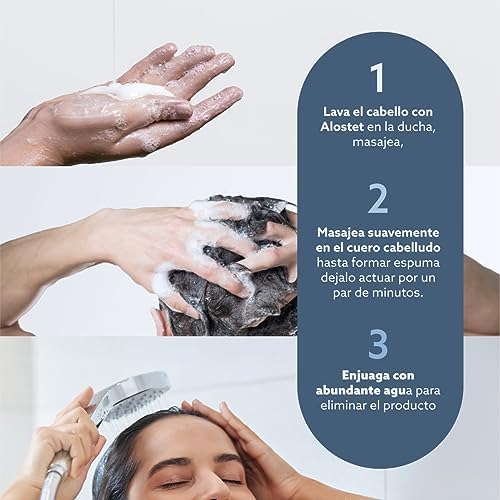 1

Lava el cabello con Alostet en la ducha, masajea,

2

Masajea suavemente en el cuero cabelludo hasta formar espuma dejalo actuar por un par de minutos.

3

Enjuaga con abundante agua para eliminar el producto