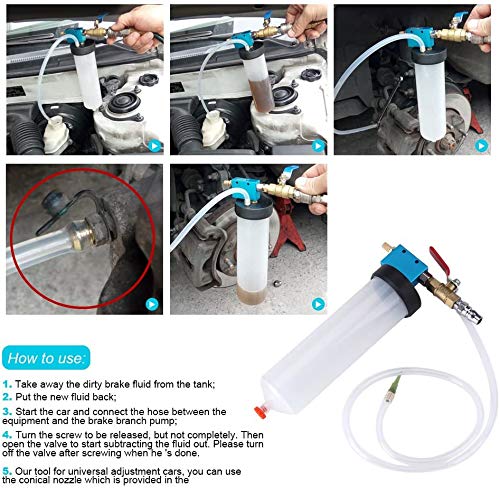 How to use:

1. Take away the dirty brake fluid from the tank;

2. Put the new fluid back;

3. Start the car and connect the hose between the equipment and the brake branch pump;

4. Turn the screw to be released, but not completely. Then open the valve to start subtracting the fluid out. Please turn off the valve after screwing when he 's done.

5. Our tool for universal adjustment cars, you can use the conical nozzle which is provided in the