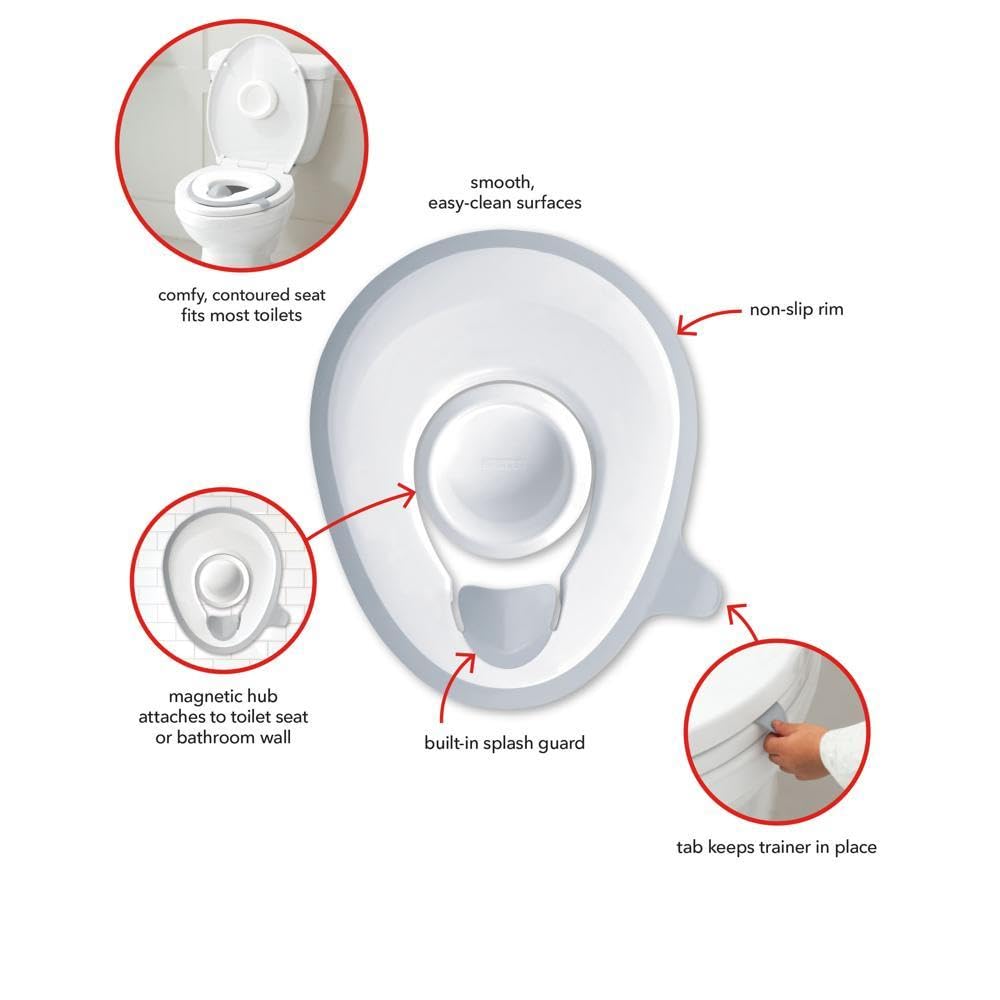 smooth, easy-clean surfaces

comfy, contoured seat fits most toilets

non-slip rim

magnetic hub attaches to toilet seat or bathroom wall

built-in splash guard

tab keeps trainer in place