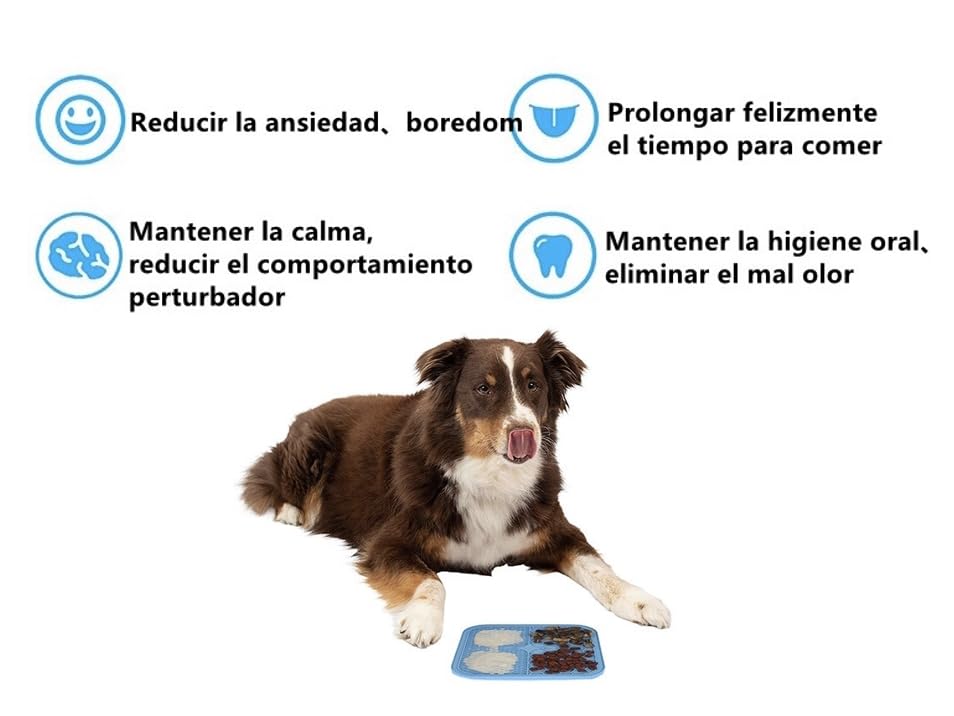 Reducir la ansiedad、boredom

Prolongar felizmente el tiempo para comer

Mantener la calma, reducir el comportamiento perturbador

Mantener la higiene oral、eliminar el mal olor