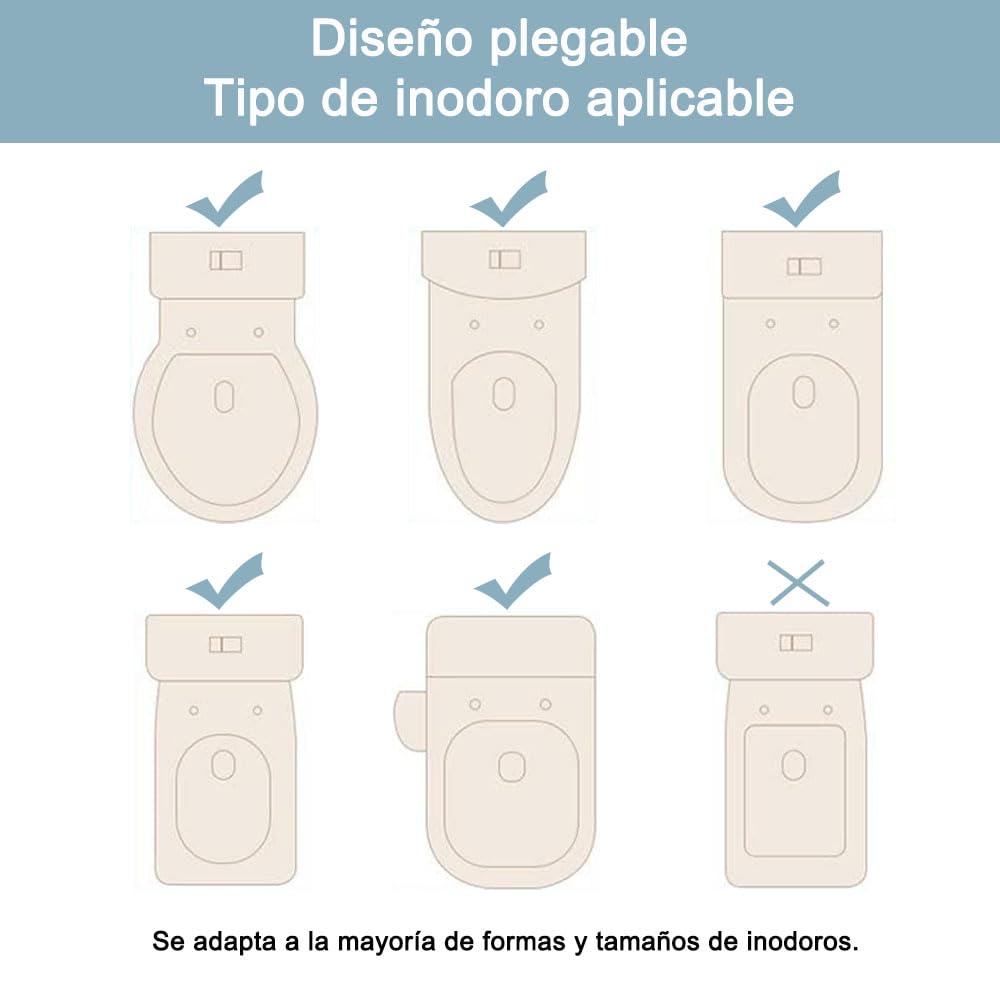 Diseño plegable
Tipo de inodoro aplicable

Se adapta a la mayoría de formas y tamaños de inodoros.