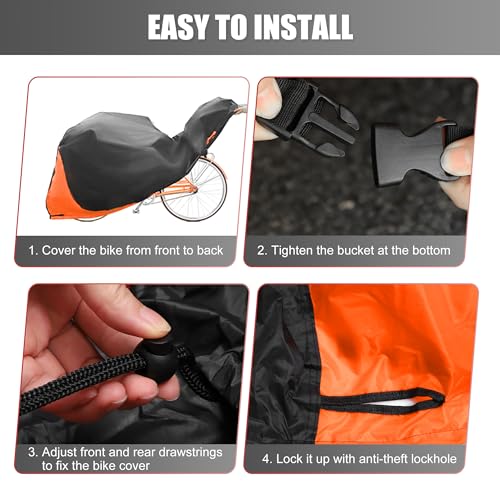 EASY TO INSTALL

1. Cover the bike from front to back

2. Tighten the bucket at the bottom

3. Adjust front and rear drawstrings to fix the bike cover

4. Lock it up with anti-theft lockhole