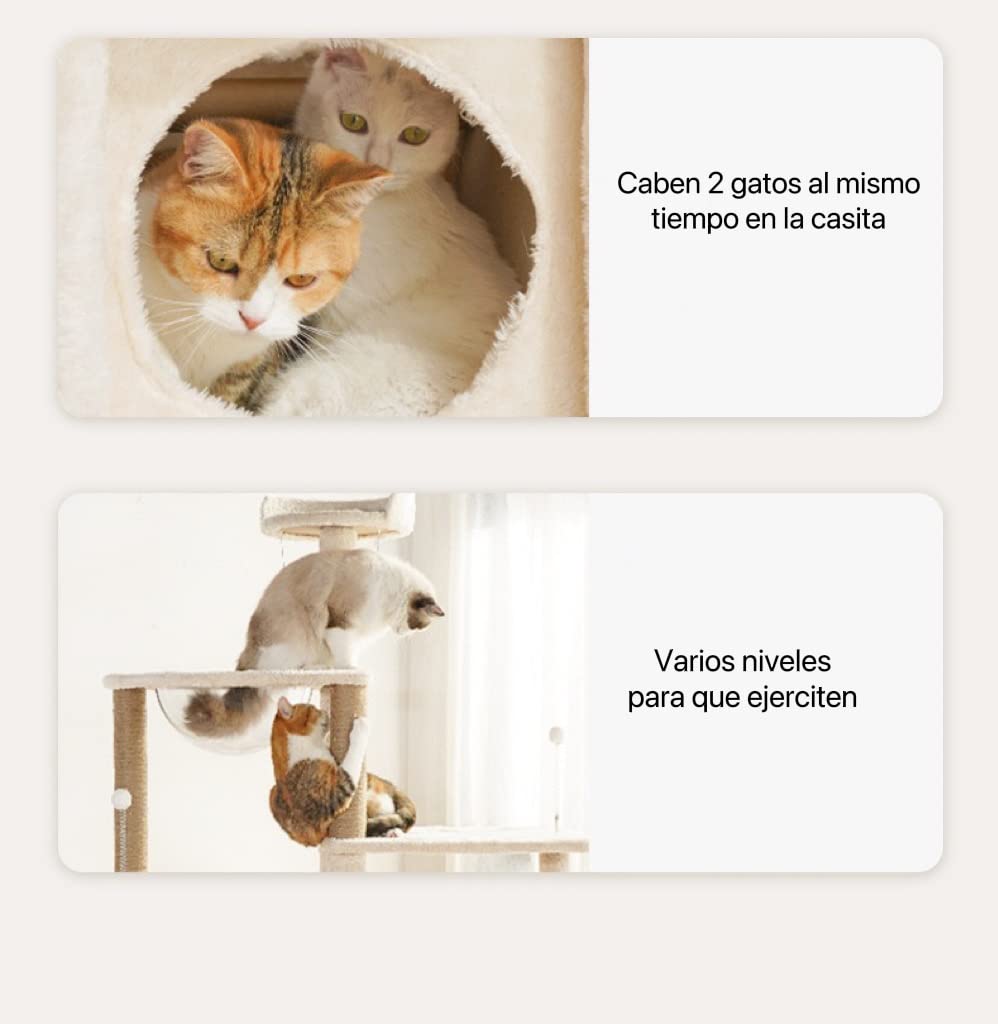 Caben 2 gatos al mismo tiempo en la casita

Varios niveles para que ejerciten