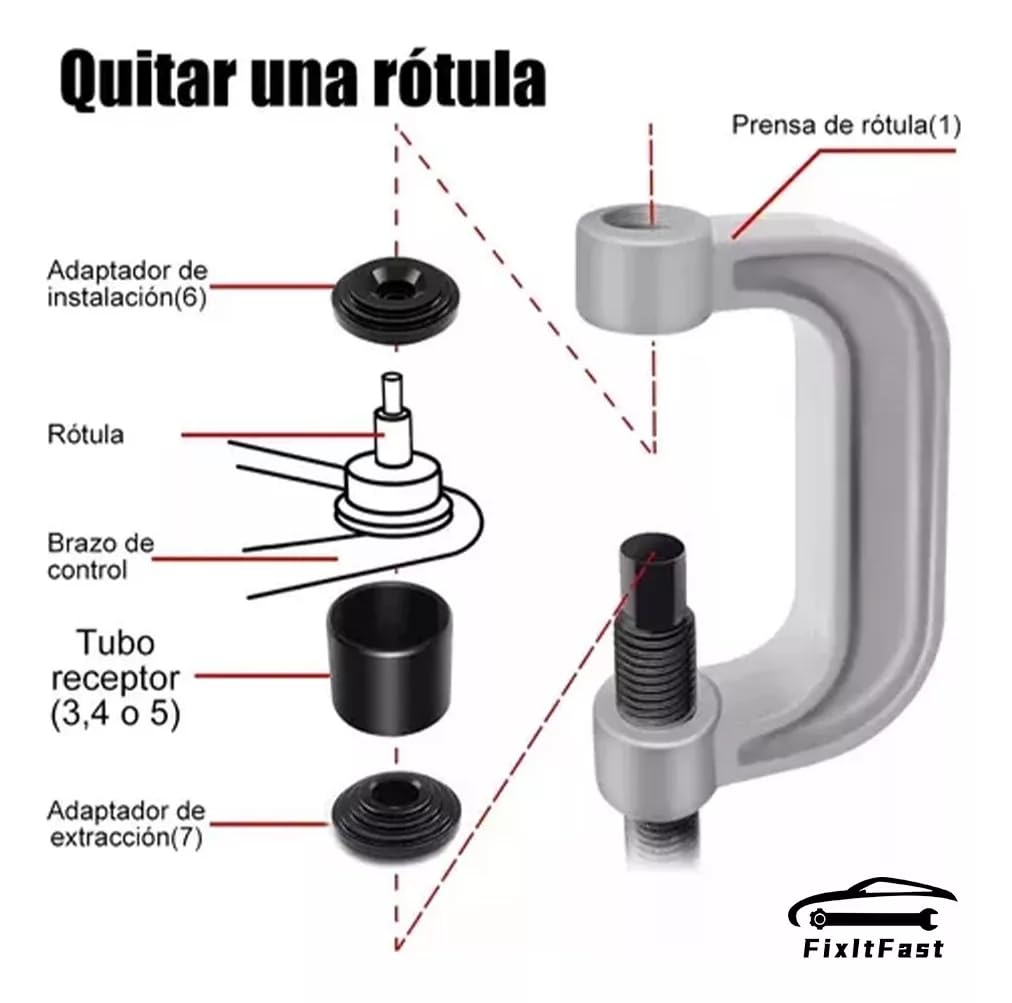 Quitar una rótula

Prensa de rótula(1)

Adaptador de instalación(6)

Rótula

Brazo de control

Tubo receptor (3,4 o 5)

Adaptador de extracción(7)

FixItFast