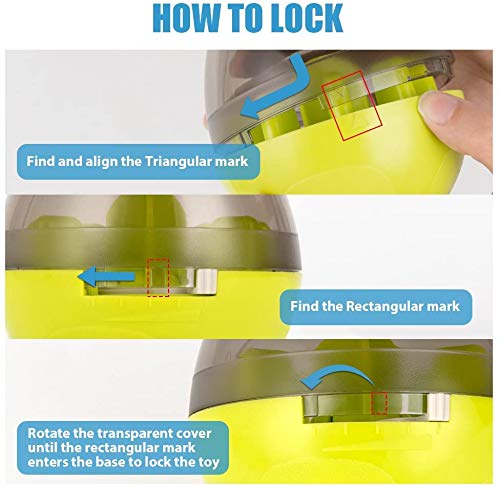 HOW TO LOCK

Find and align the Triangular mark

Find the Rectangular mark

Rotate the transparent cover until the rectangular mark enters the base to lock the toy