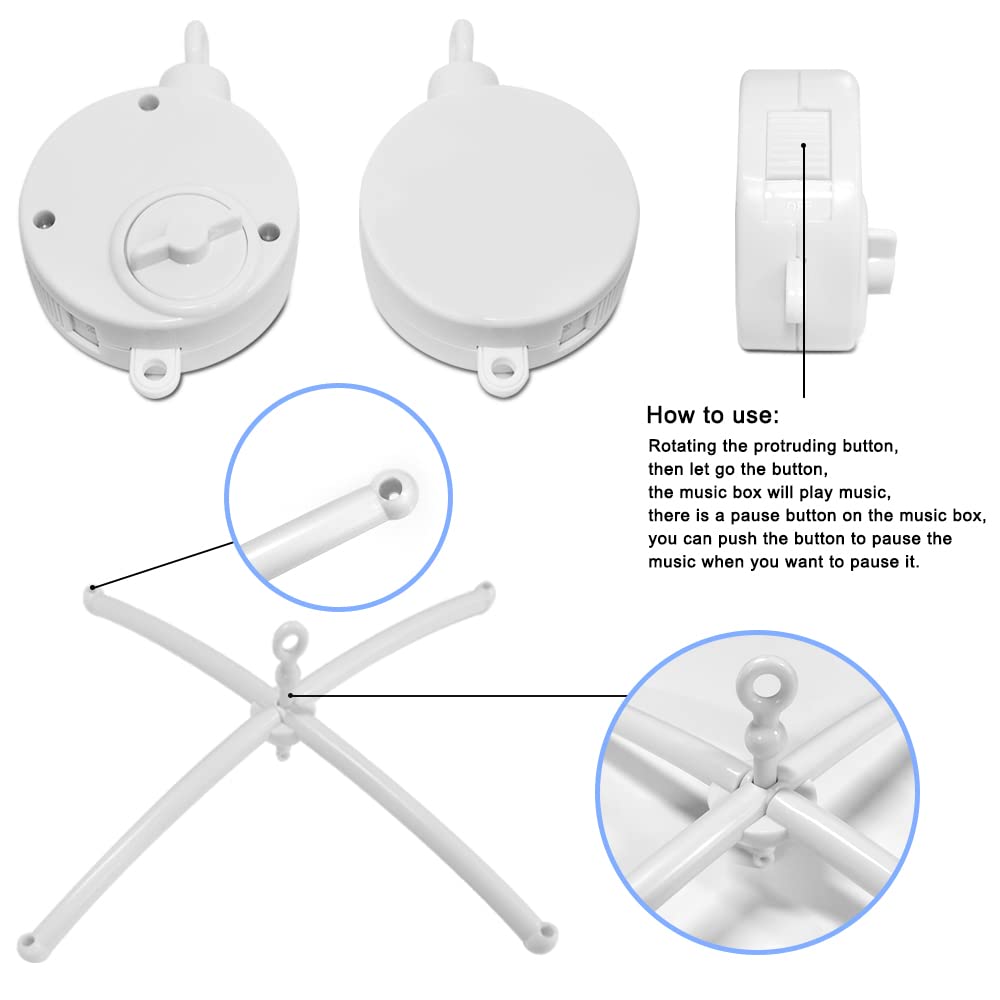 How to use:

Rotating the protruding button, then let go the button, the music box will play music, there is a pause button on the music box, you can push the button to pause the music when you want to pause it.