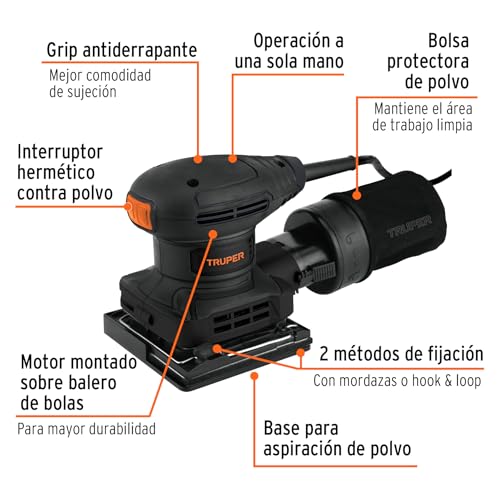 Grip antiderrapante
Mejor comodidad de sujeción

Operación a una sola mano

Bolsa protectora de polvo
Mantiene el área de trabajo limpia

Interruptor hermético contra polvo

TRUPER

TRUPER

Motor montado sobre balero de bolas
Para mayor durabilidad

2 métodos de fijación
Con mordazas o hook & loop

Base para aspiración de polvo