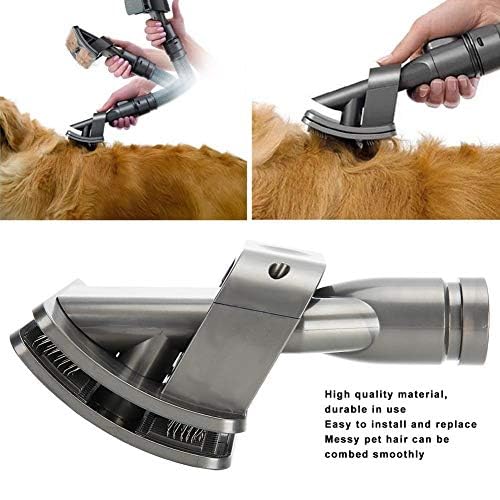 High quality material, durable in use
Easy to install and replace
Messy pet hair can be combed smoothly