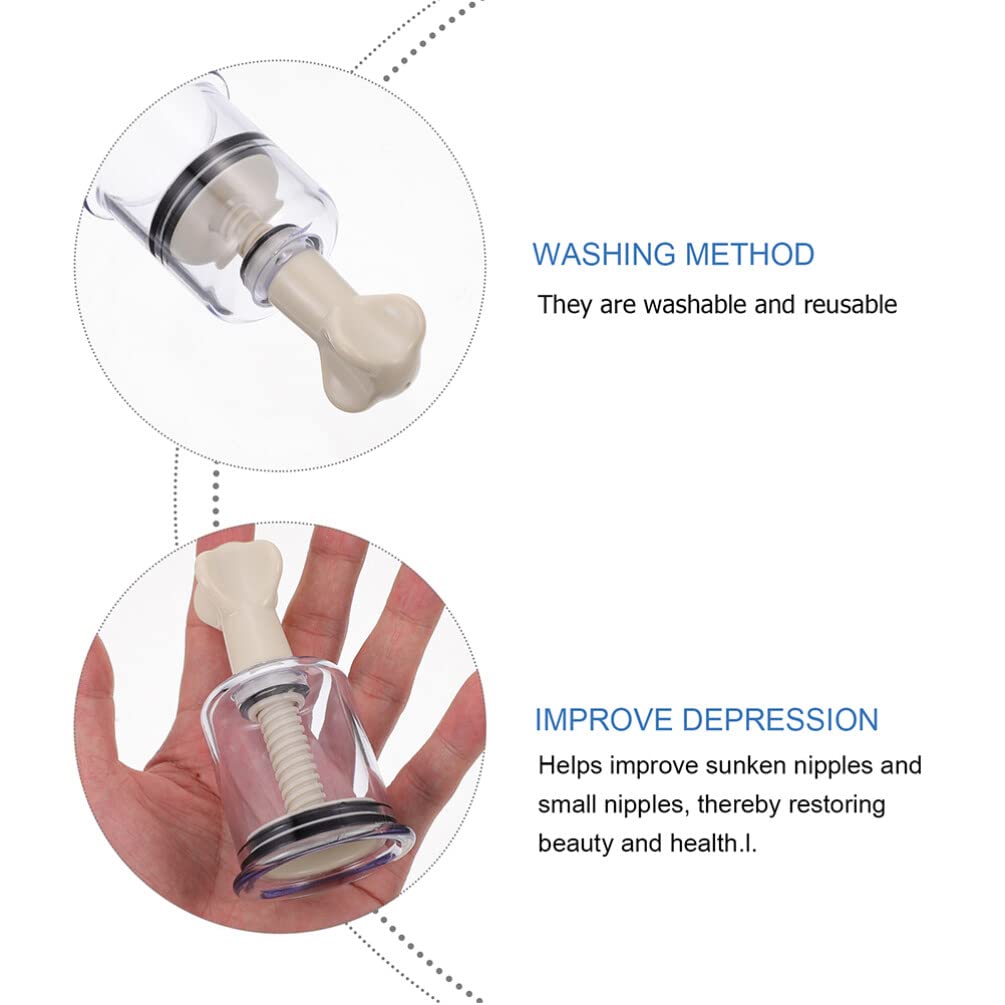 WASHING METHOD

They are washable and reusable

IMPROVE DEPRESSION

Helps improve sunken nipples and small nipples, thereby restoring beauty and health.l.