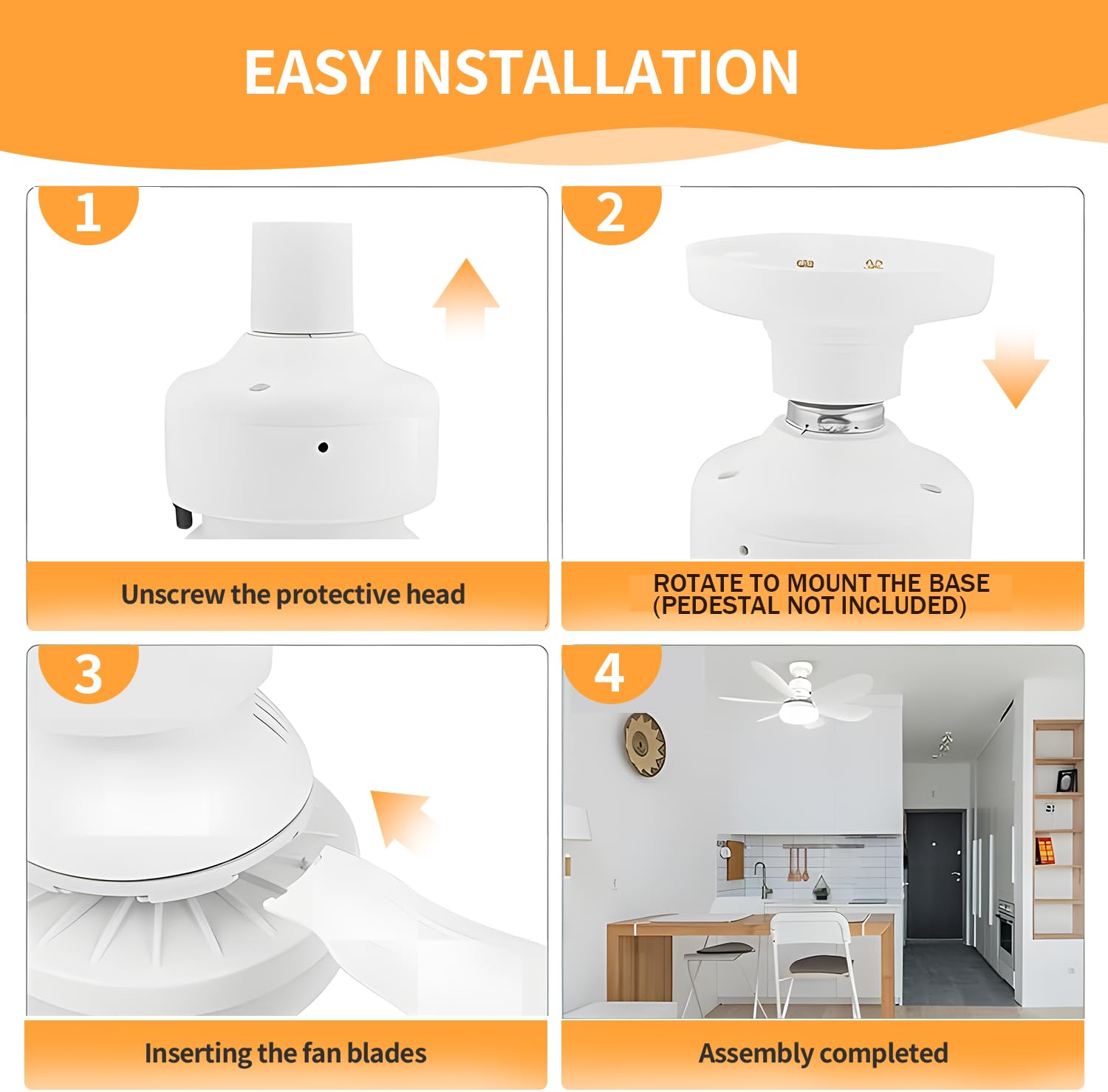 EASY INSTALLATION

1

Unscrew the protective head

2

ROTATE TO MOUNT THE BASE (PEDESTAL NOT INCLUDED)

3

Inserting the fan blades

4

Assembly completed