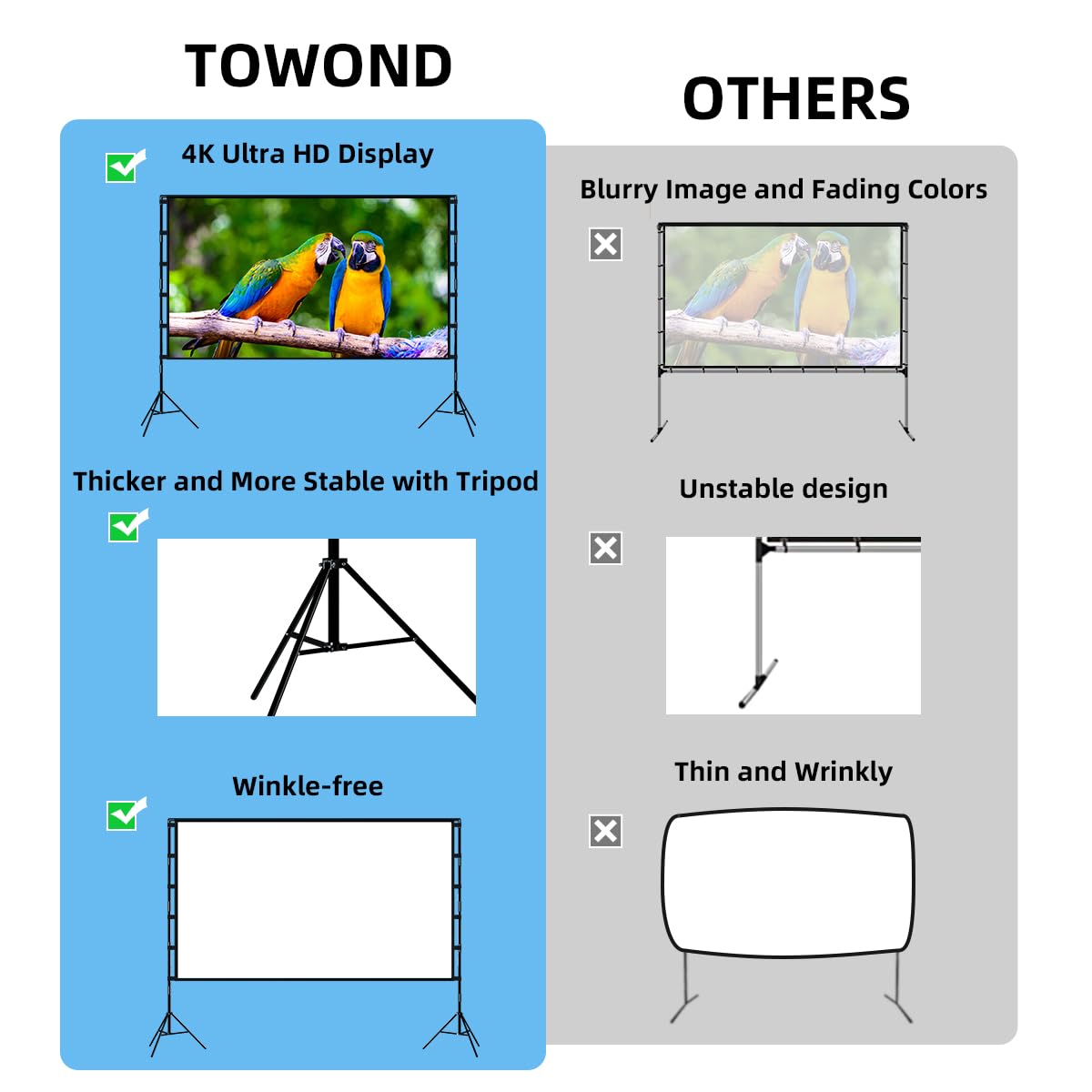 TOWOND

4K Ultra HD Display

Thicker and More Stable with Tripod

Winkle-free

OTHERS

Blurry Image and Fading Colors

Unstable design

Thin and Wrinkly