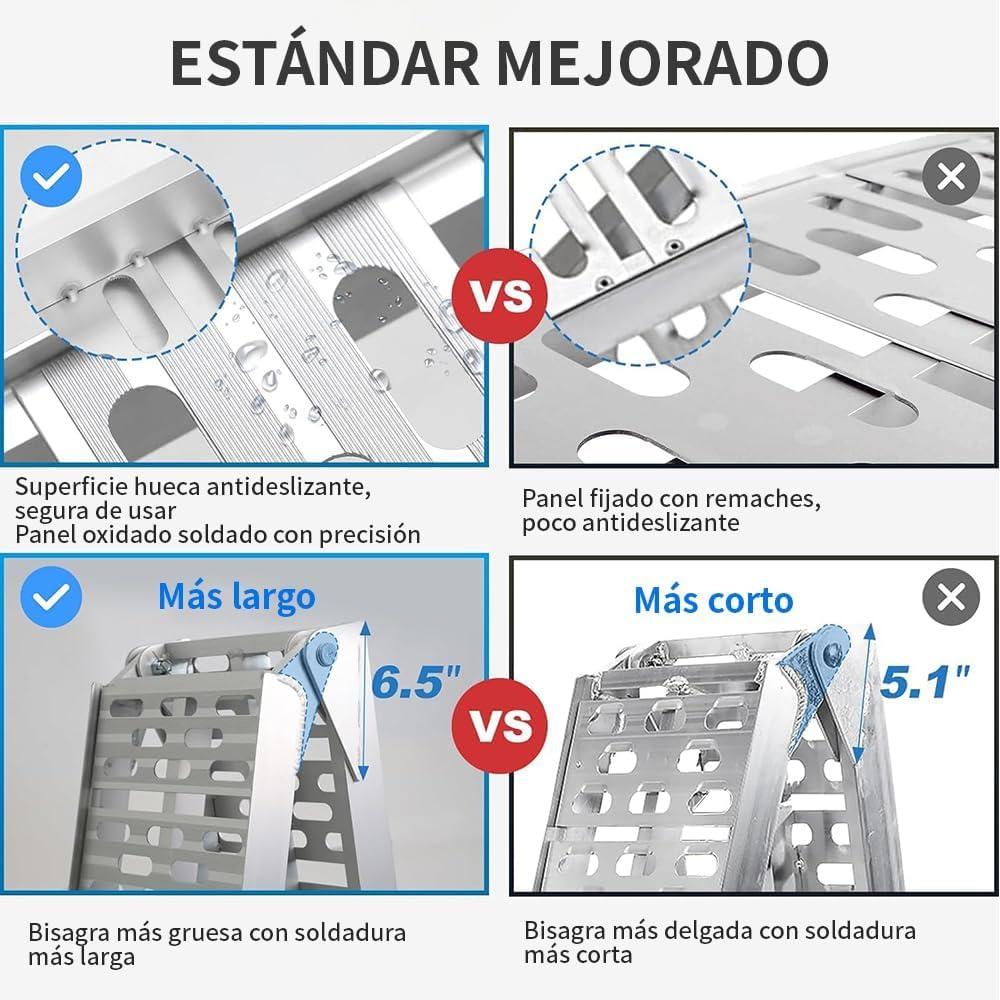 ESTÁNDAR MEJORADO

VS

Superficie hueca antideslizante, segura de usar
Panel oxidado soldado con precisión

Panel fijado con remaches, poco antideslizante

Más largo

6.5"

VS

Más corto

5.1"

Bisagra más gruesa con soldadura más larga

Bisagra más delgada con soldadura más corta