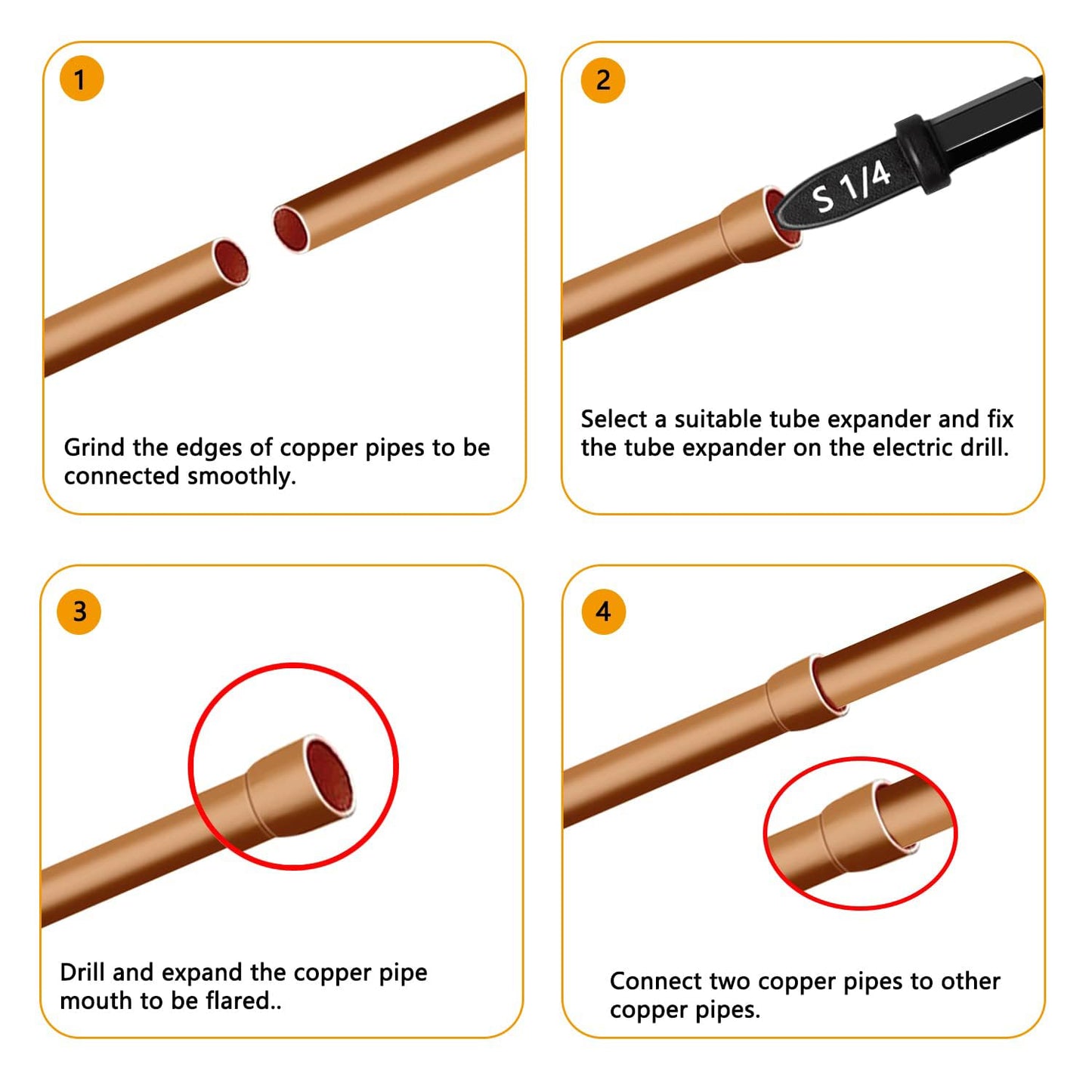 1

Grind the edges of copper pipes to be connected smoothly.

2

S 1/4

Select a suitable tube expander and fix the tube expander on the electric drill.

3

Drill and expand the copper pipe mouth to be flared..

4

Connect two copper pipes to other copper pipes.