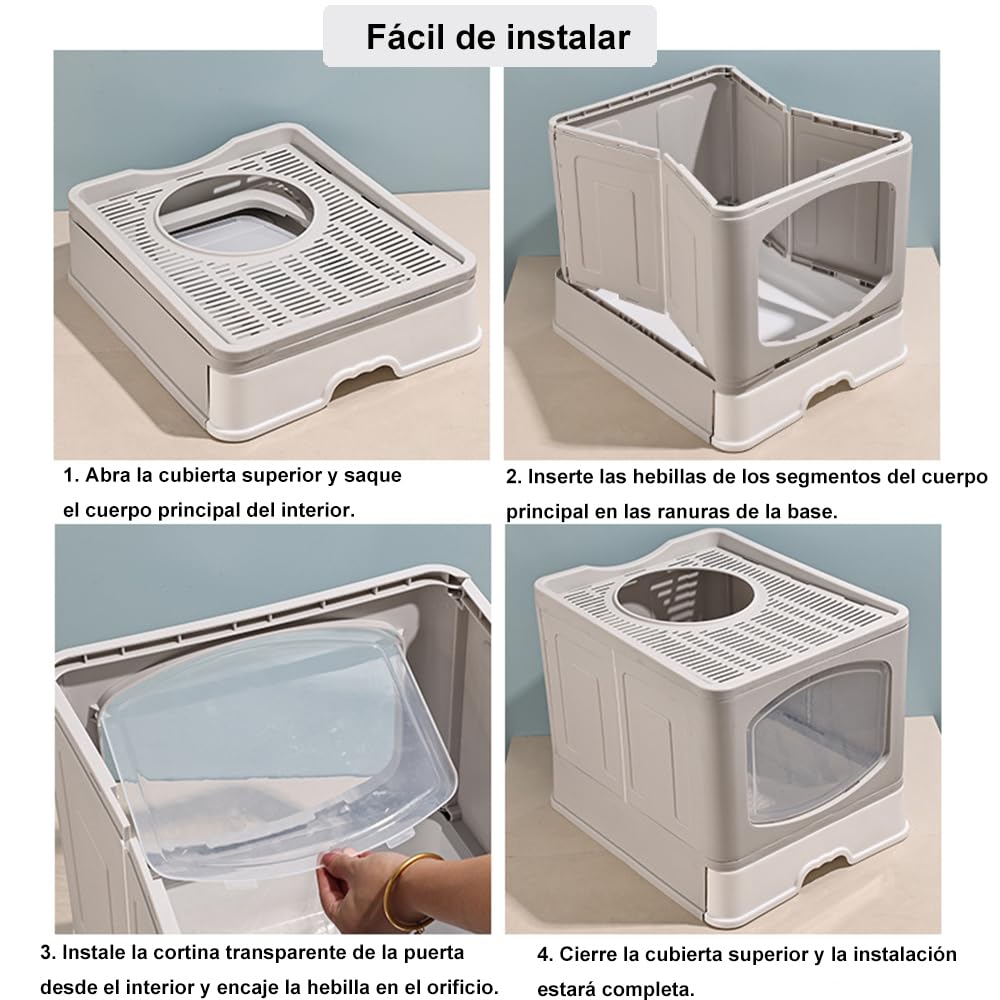 Fácil de instalar

1. Abra la cubierta superior y saque el cuerpo principal del interior.

2. Inserte las hebillas de los segmentos del cuerpo principal en las ranuras de la base.

3. Instale la cortina transparente de la puerta desde el interior y encaje la hebilla en el orificio.

4. Cierre la cubierta superior y la instalación estará completa.