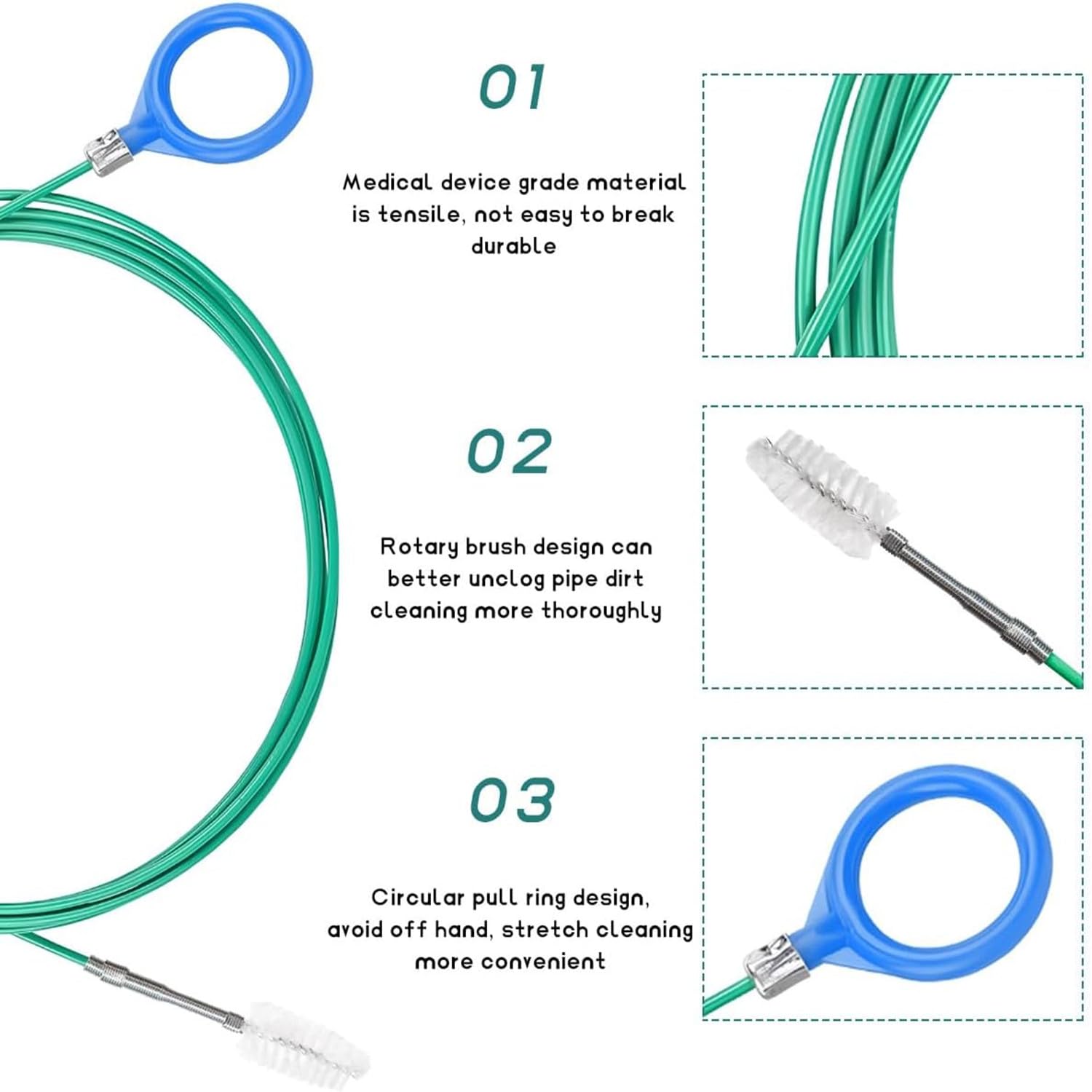 01

Medical device grade material is tensile, not easy to break durable

02

Rotary brush design can better unclog pipe dirt cleaning more thoroughly

03

Circular pull ring design, avoid off hand, stretch cleaning more convenient