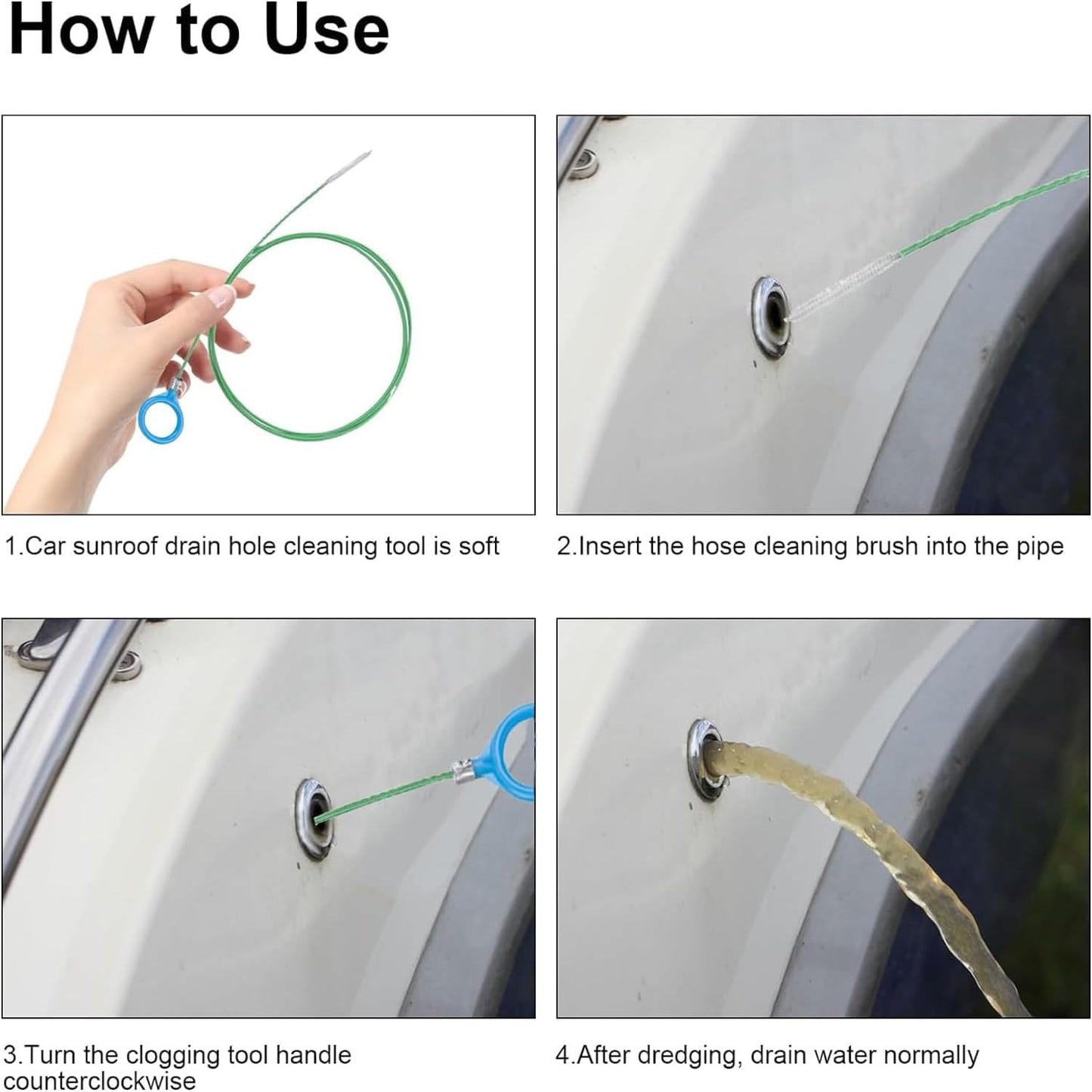 How to Use

1.Car sunroof drain hole cleaning tool is soft

2.Insert the hose cleaning brush into the pipe

3.Turn the clogging tool handle counterclockwise

4.After dredging, drain water normally