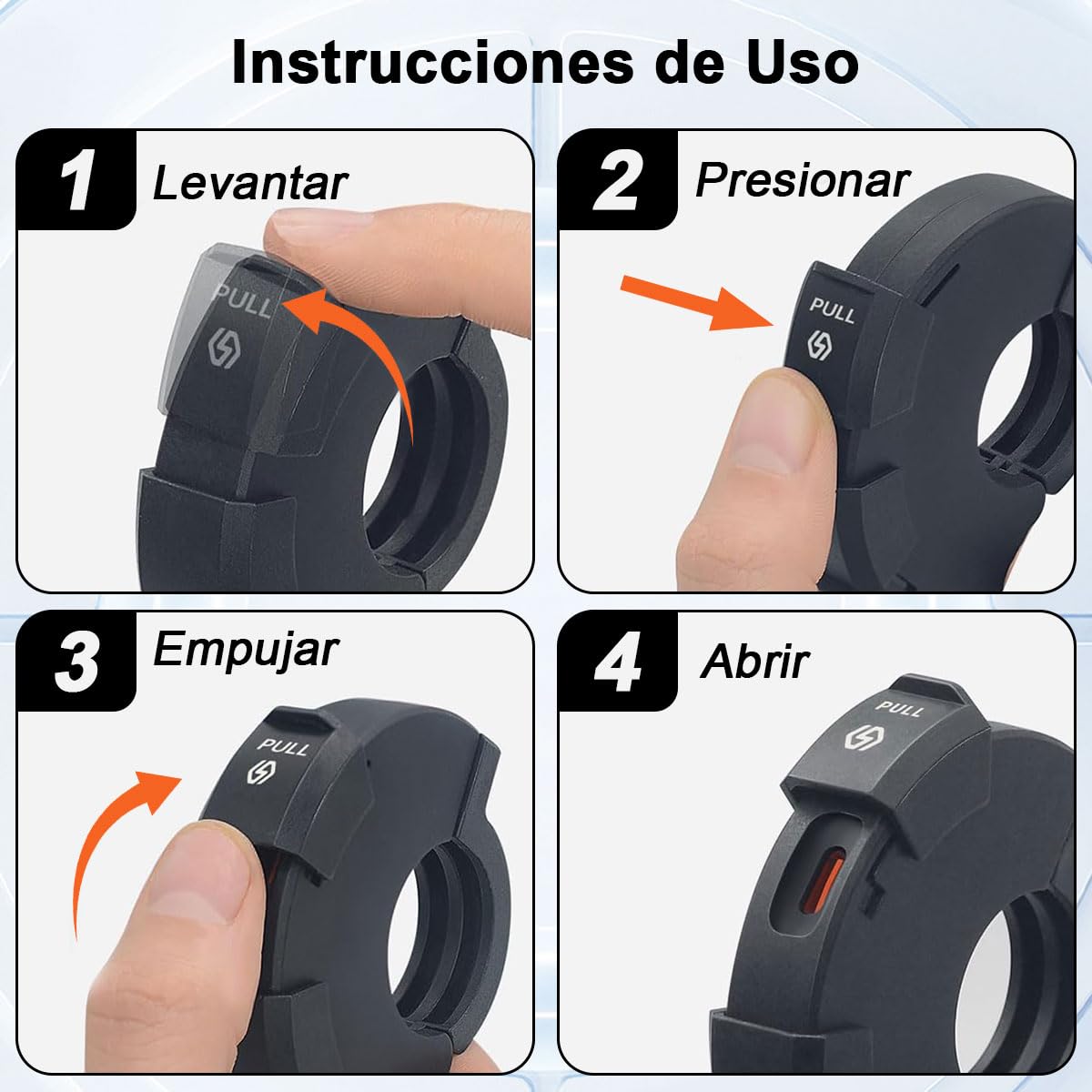 Instrucciones de Uso

1 Levantar

PULL

2 Presionar

PULL

3 Empujar

PULL

4 Abrir

PULL