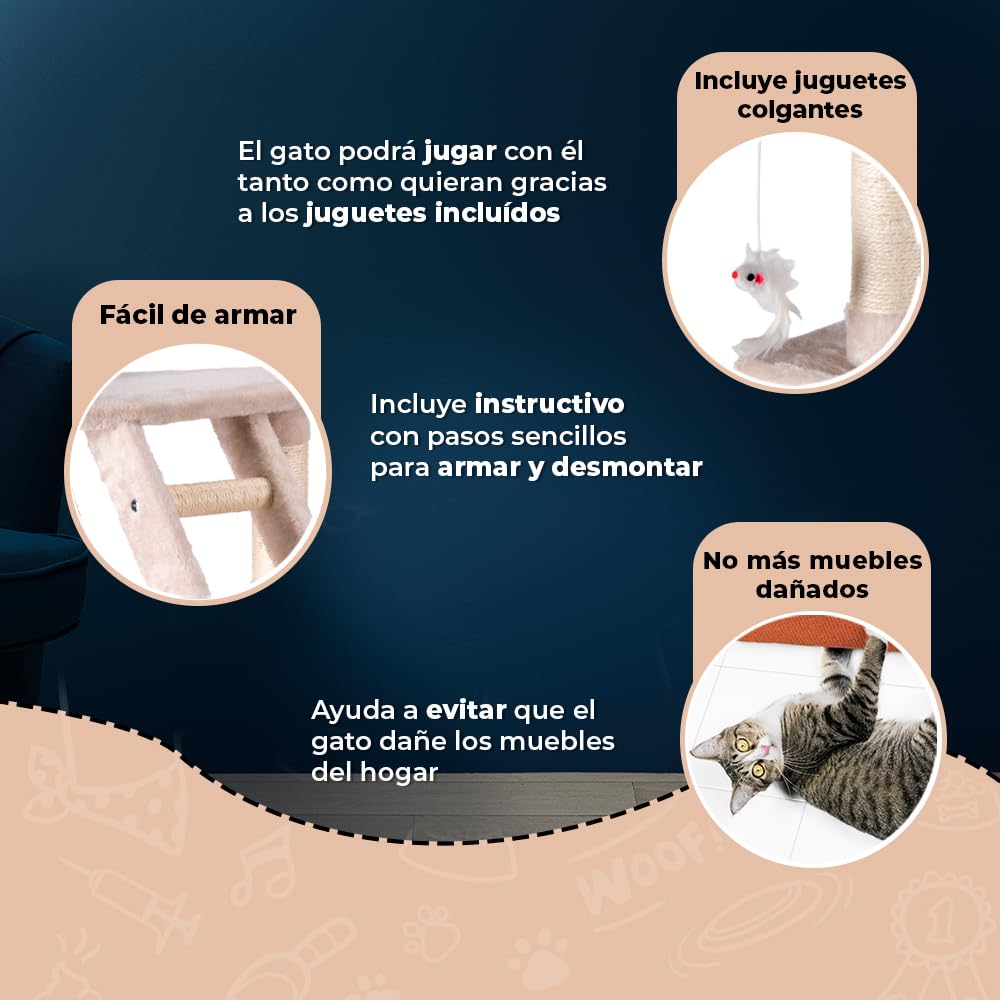 Incluye juguetes colgantes

El gato podrá jugar con él tanto como quieran gracias a los juguetes incluídos

Fácil de armar

Incluye instructivo con pasos sencillos para armar y desmontar

No más muebles dañados

Ayuda a evitar que el gato dañe los muebles del hogar

WOOF!

1