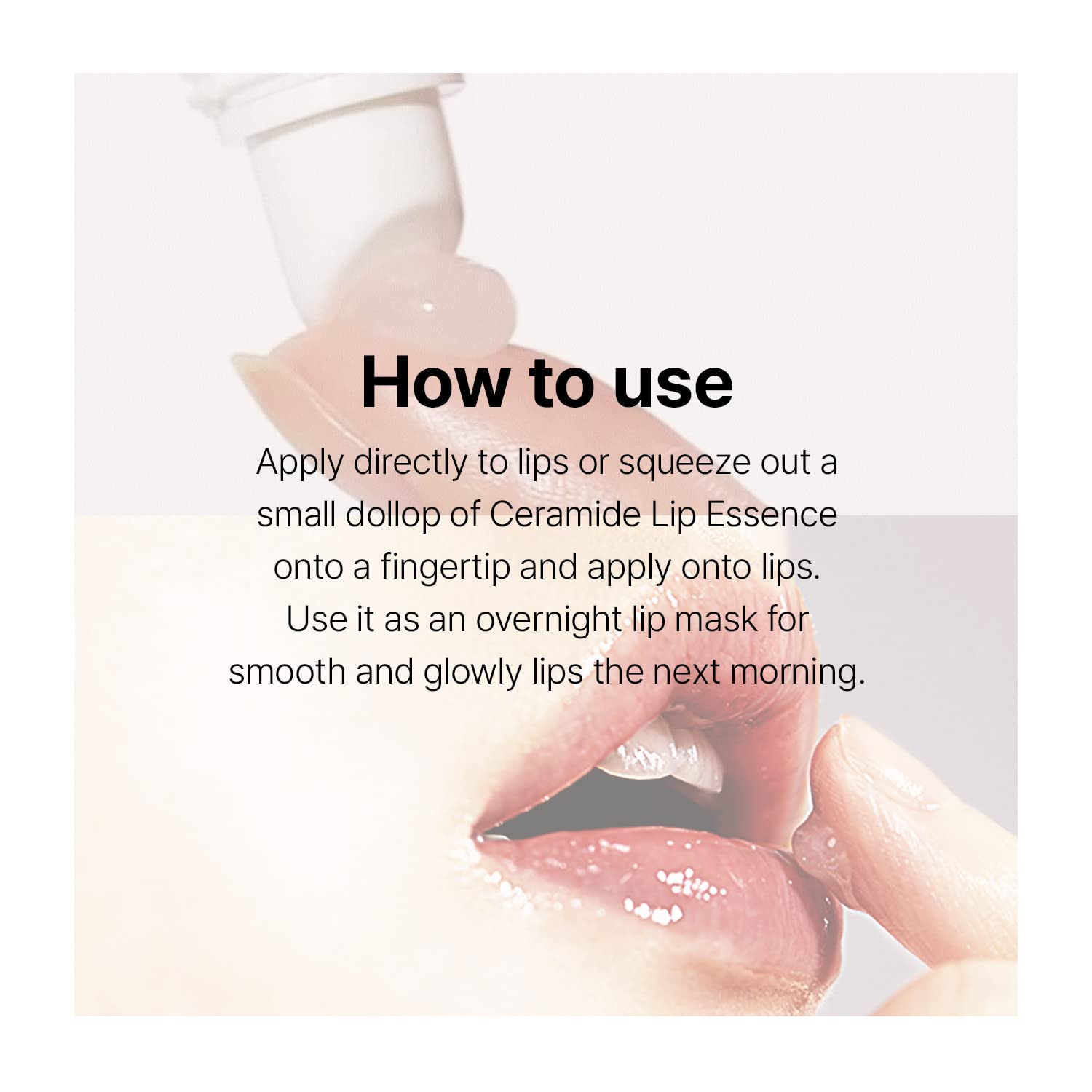 How to use

Apply directly to lips or squeeze out a small dollop of Ceramide Lip Essence onto a fingertip and apply onto lips. Use it as an overnight lip mask for smooth and glowly lips the next morning.