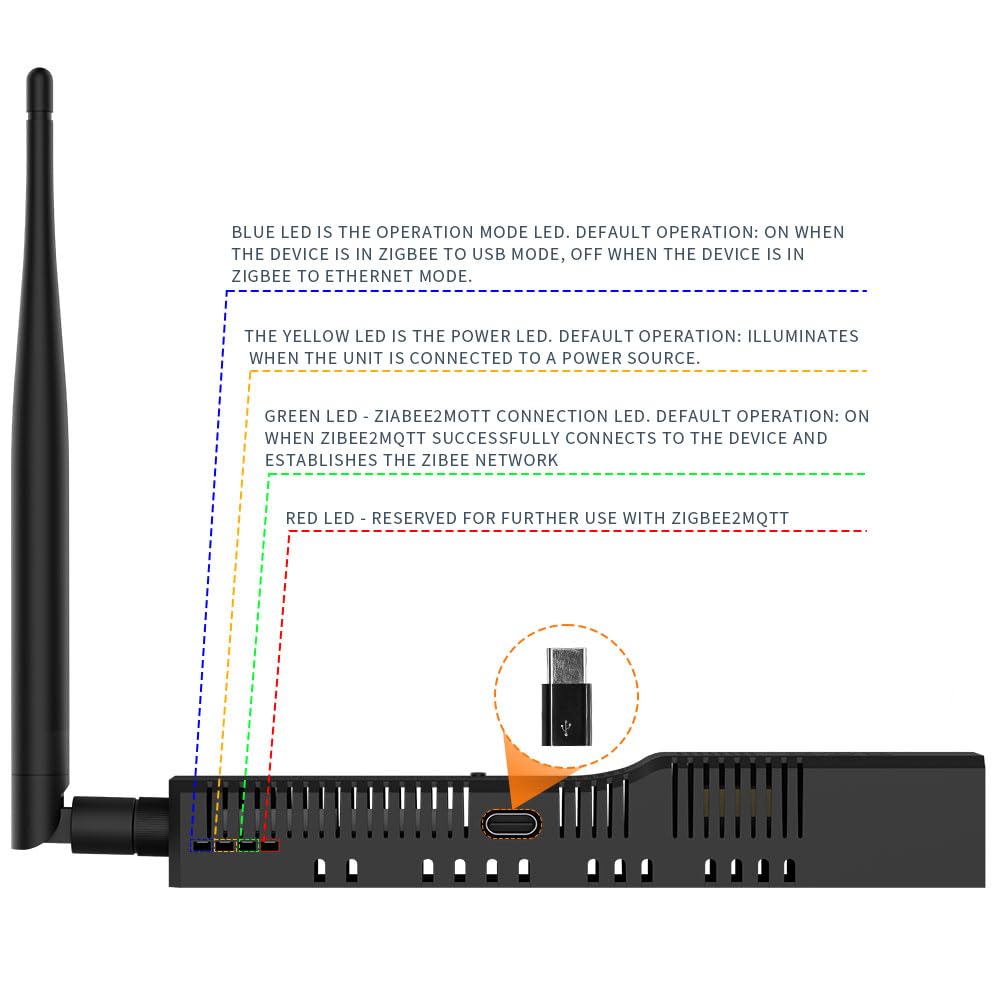 BLUE LED IS THE OPERATION MODE LED. DEFAULT OPERATION: ON WHEN THE DEVICE IS IN ZIGBEE TO USB MODE, OFF WHEN THE DEVICE IS IN ZIGBEE TO ETHERNET MODE.

THE YELLOW LED IS THE POWER LED. DEFAULT OPERATION: ILLUMINATES WHEN THE UNIT IS CONNECTED TO A POWER SOURCE.

GREEN LED - ZIABEE2MOTT CONNECTION LED. DEFAULT OPERATION: ON WHEN ZIBEE2MQTT SUCCESSFULLY CONNECTS TO THE DEVICE AND ESTABLISHES THE ZIBEE NETWORK

RED LED - RESERVED FOR FURTHER USE WITH ZIGBEE2MQTT