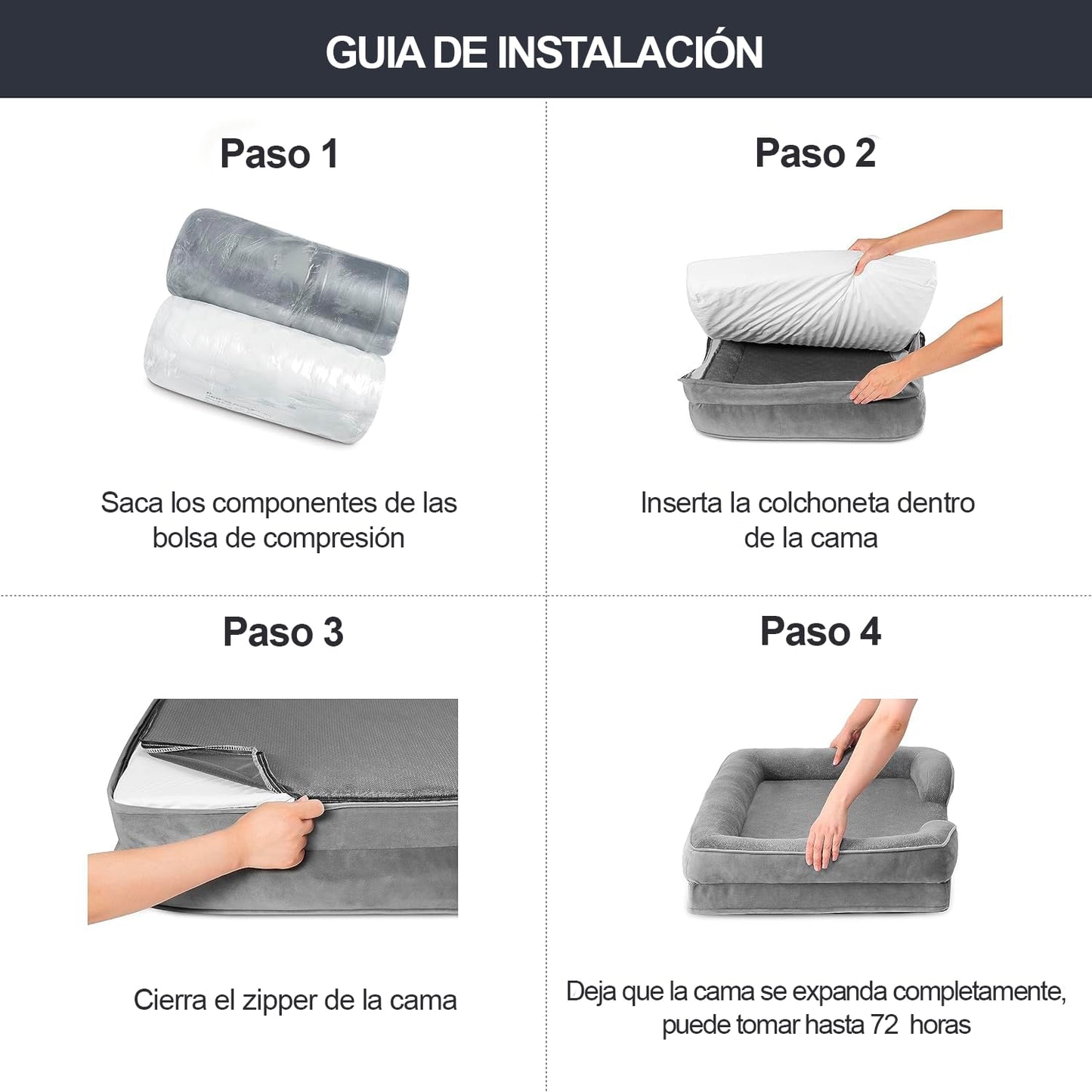 GUIA DE INSTALACIÓN

Paso 1

Saca los componentes de las bolsa de compresión

Paso 2

Inserta la colchoneta dentro de la cama

Paso 3

Cierra el zipper de la cama

Paso 4

Deja que la cama se expanda completamente, puede tomar hasta 72 horas